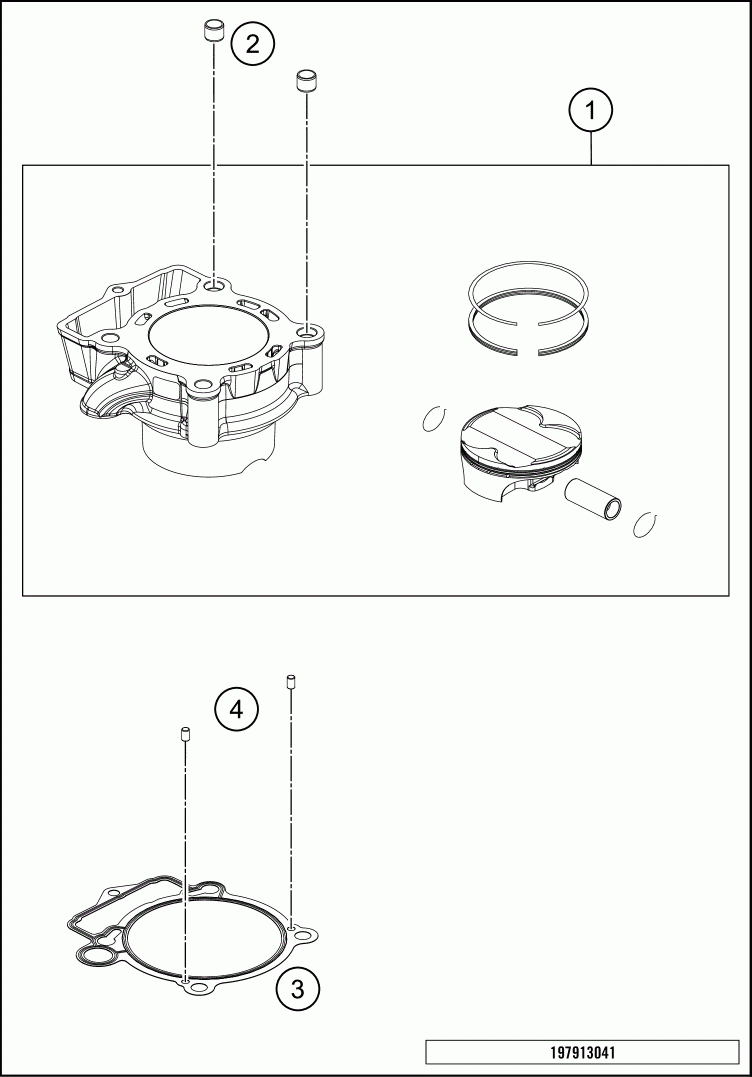 2

1

4

3

197913041