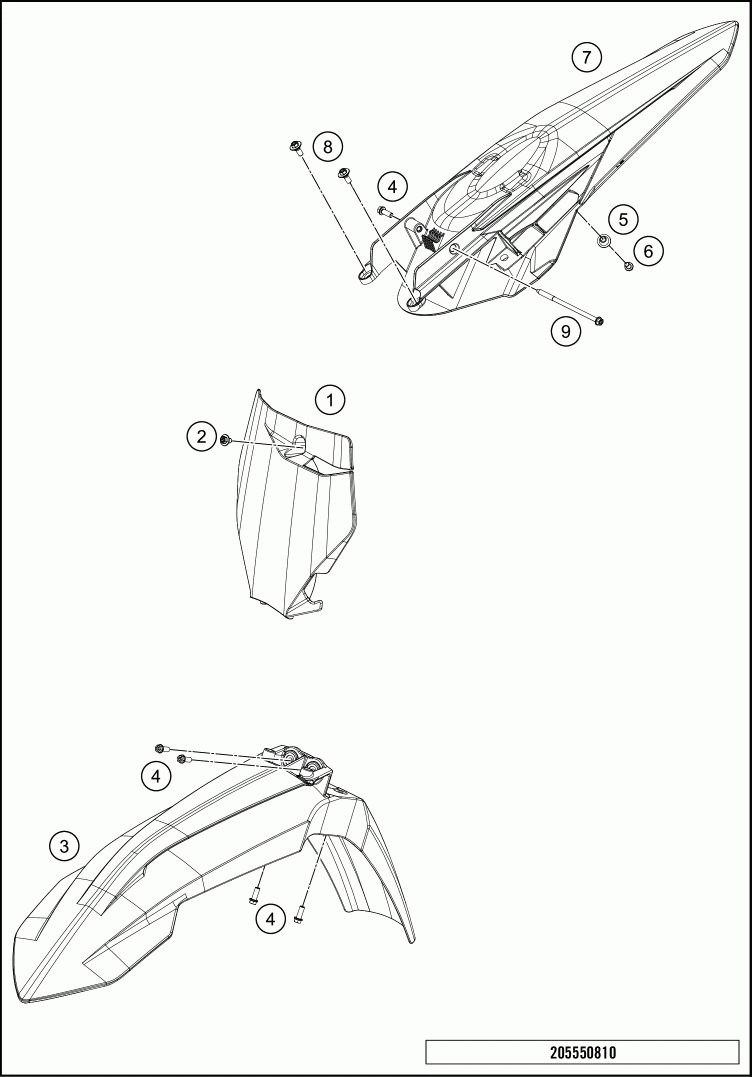 7
8
4
5
6
9
1
2
4
3
4
205550810