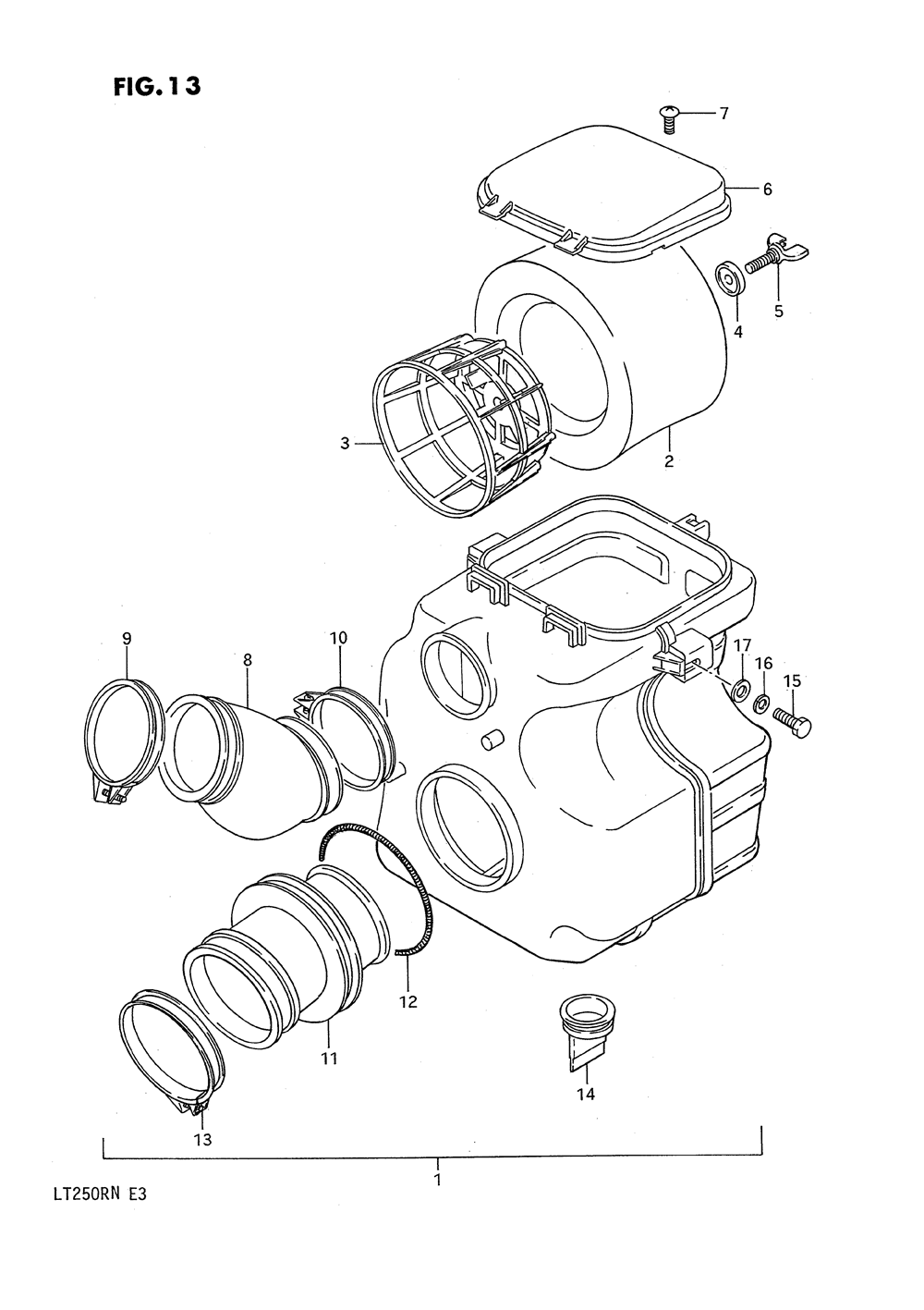 FIG. 13

7
6
5
4
3
2
9
8
10
17
16
15
12
11
14
13
1

LT250RN E3