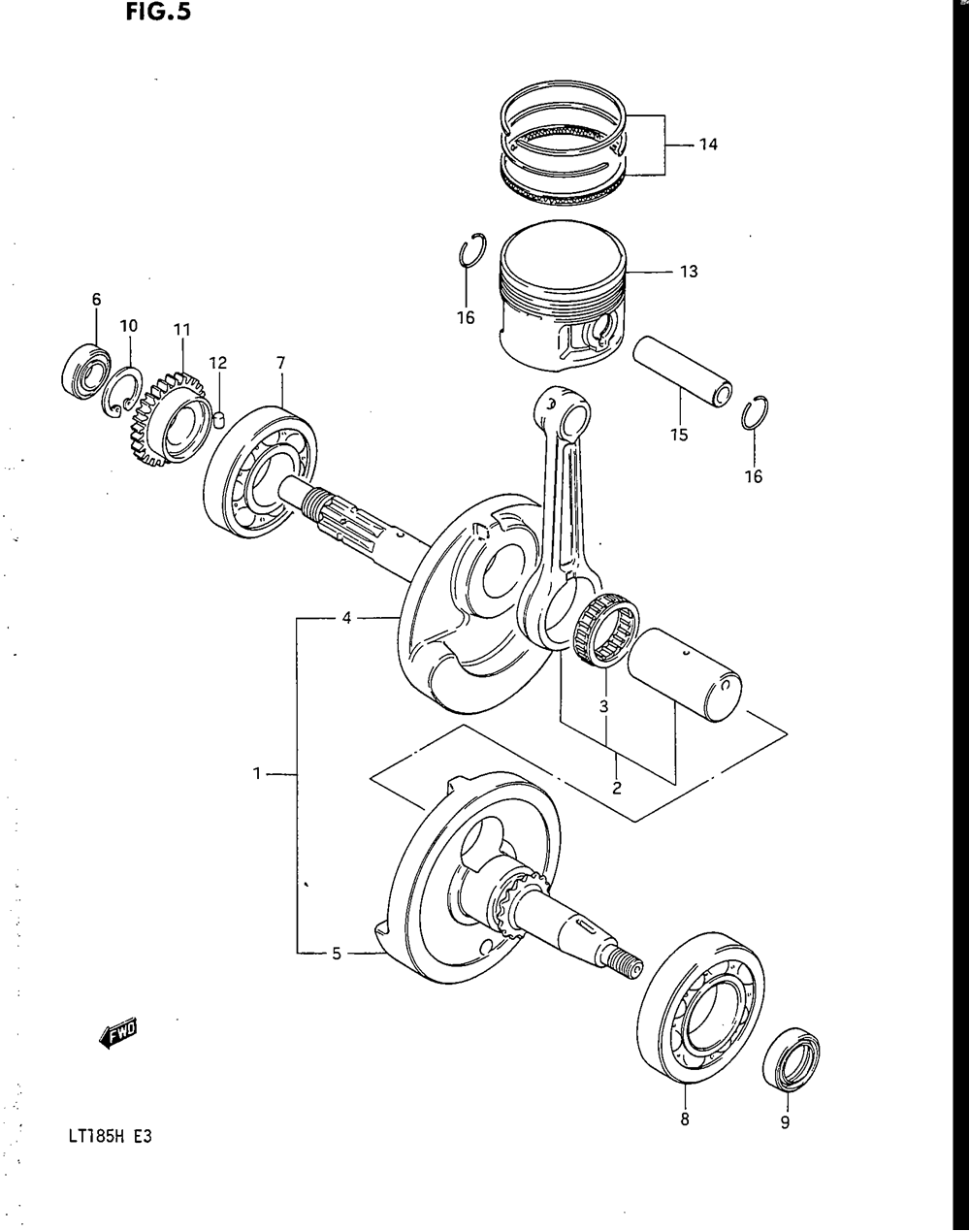 FIG.5

14

13

16

6

10

11

12

7

15

16

4

3

1

2

5

FWD

8

9

LT185H E3