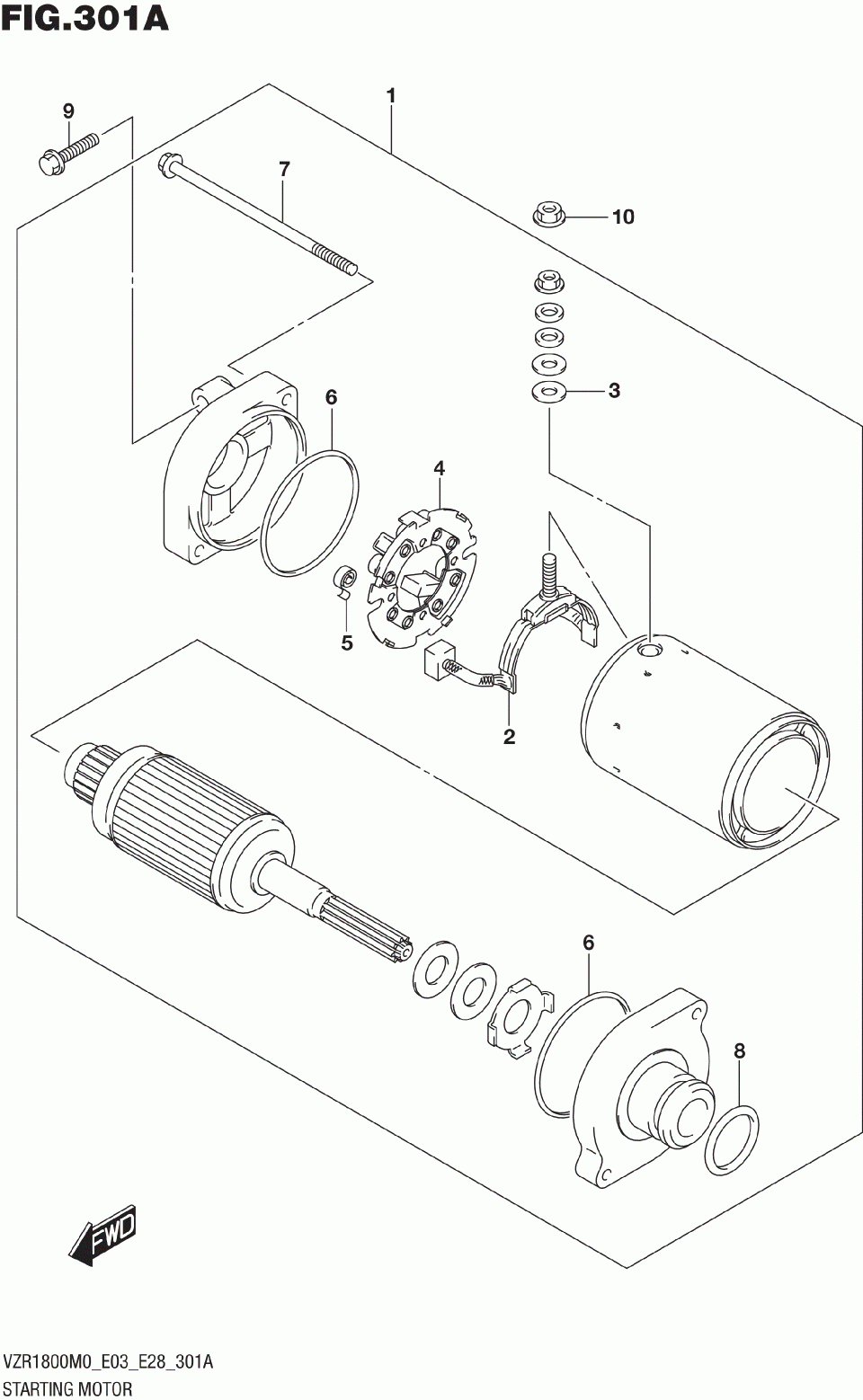 FIG.301A

9

1

7

10

3

6

4

5

2

6

8

FWD

VZR1800M0_E03_E28_301A
STARTING MOTOR