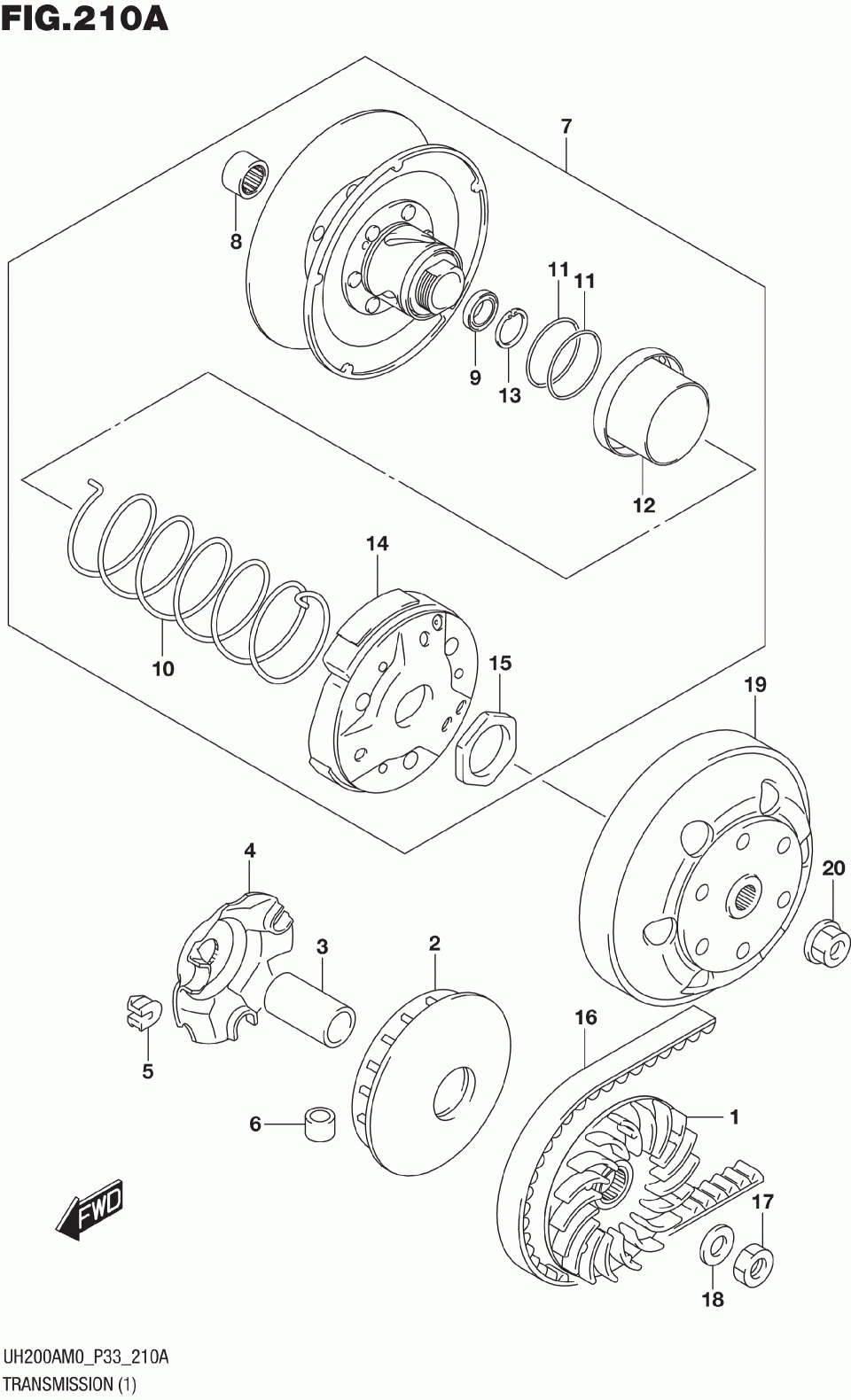 FIG.210A

7

8

11 11

9

13

12

14

10

15

19

4

20

3

2

5

16

6

1

FWD

17

18

UH200AM0_P33_210A
TRANSMISSION (1)