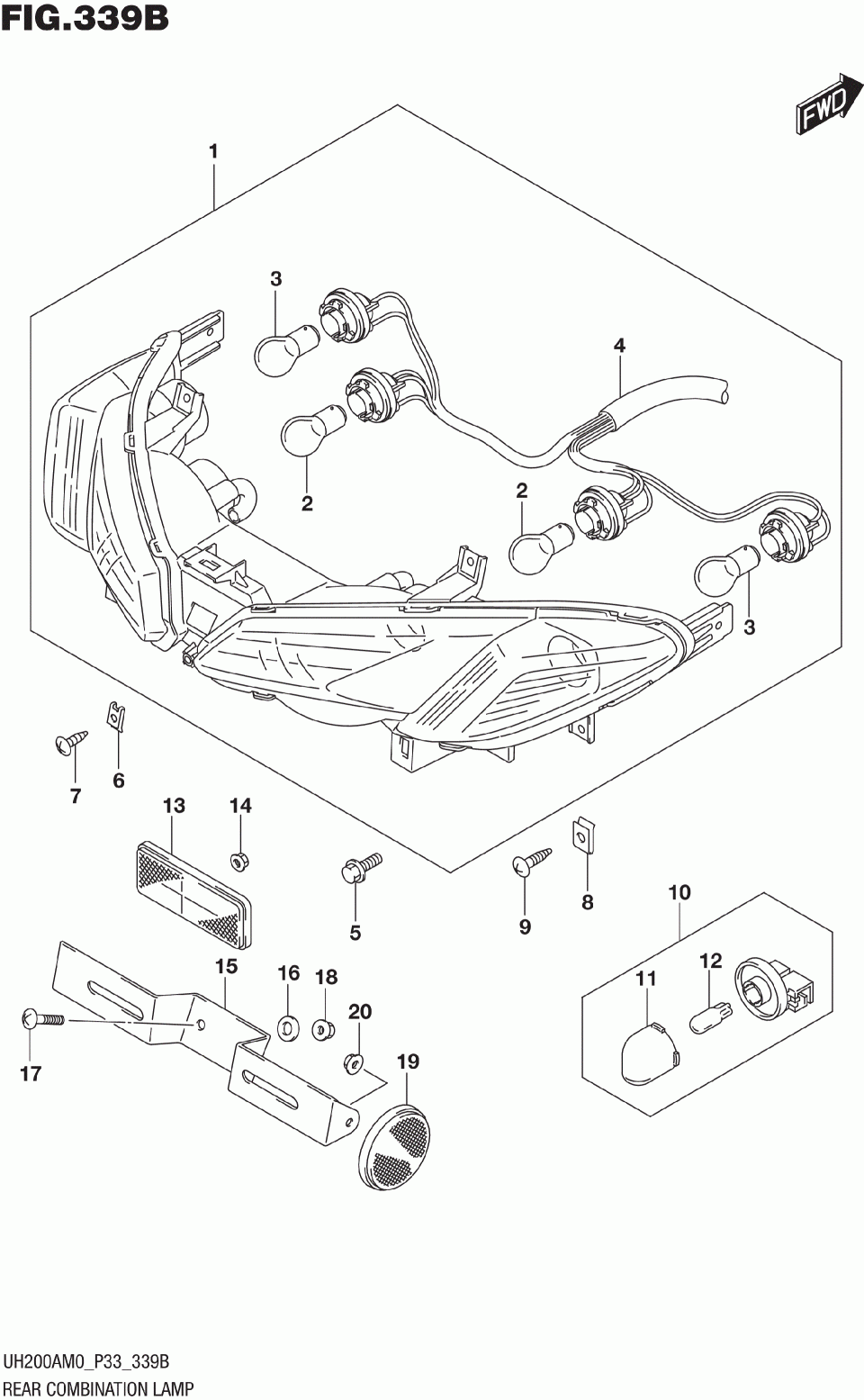 FIG.339B

FWD

1

3

4

2

2

3

7

6

13

14

5

9

8

10

15

16

18

20

11

12

17

19

UH200AM0_P33_339B
REAR COMBINATION LAMP