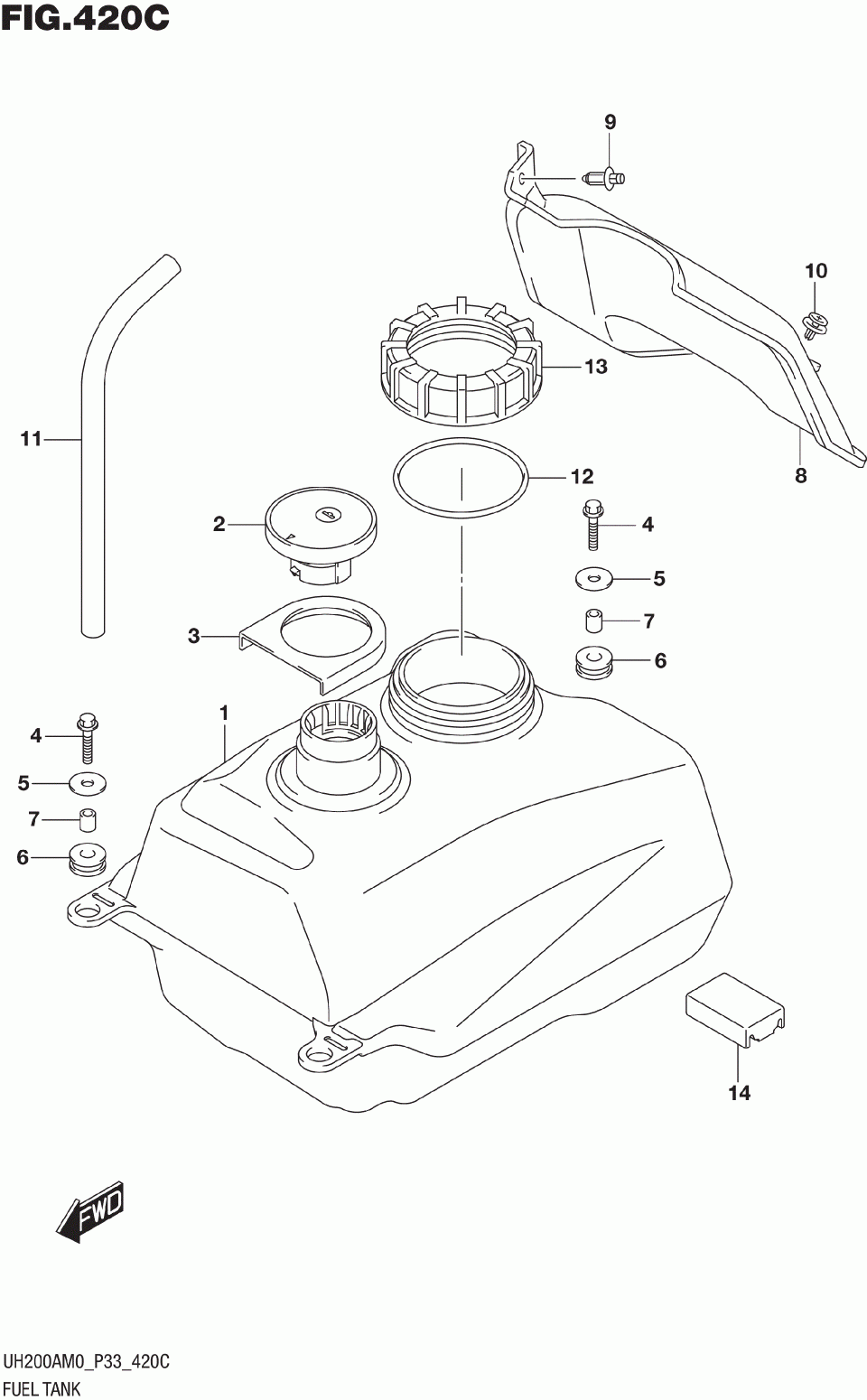 FIG.420C

9

10

13

11

12

8

2

4

5

7

3

6

1

4

5

7

6

14

FWD

UH200AM0_P33_420C
FUEL TANK