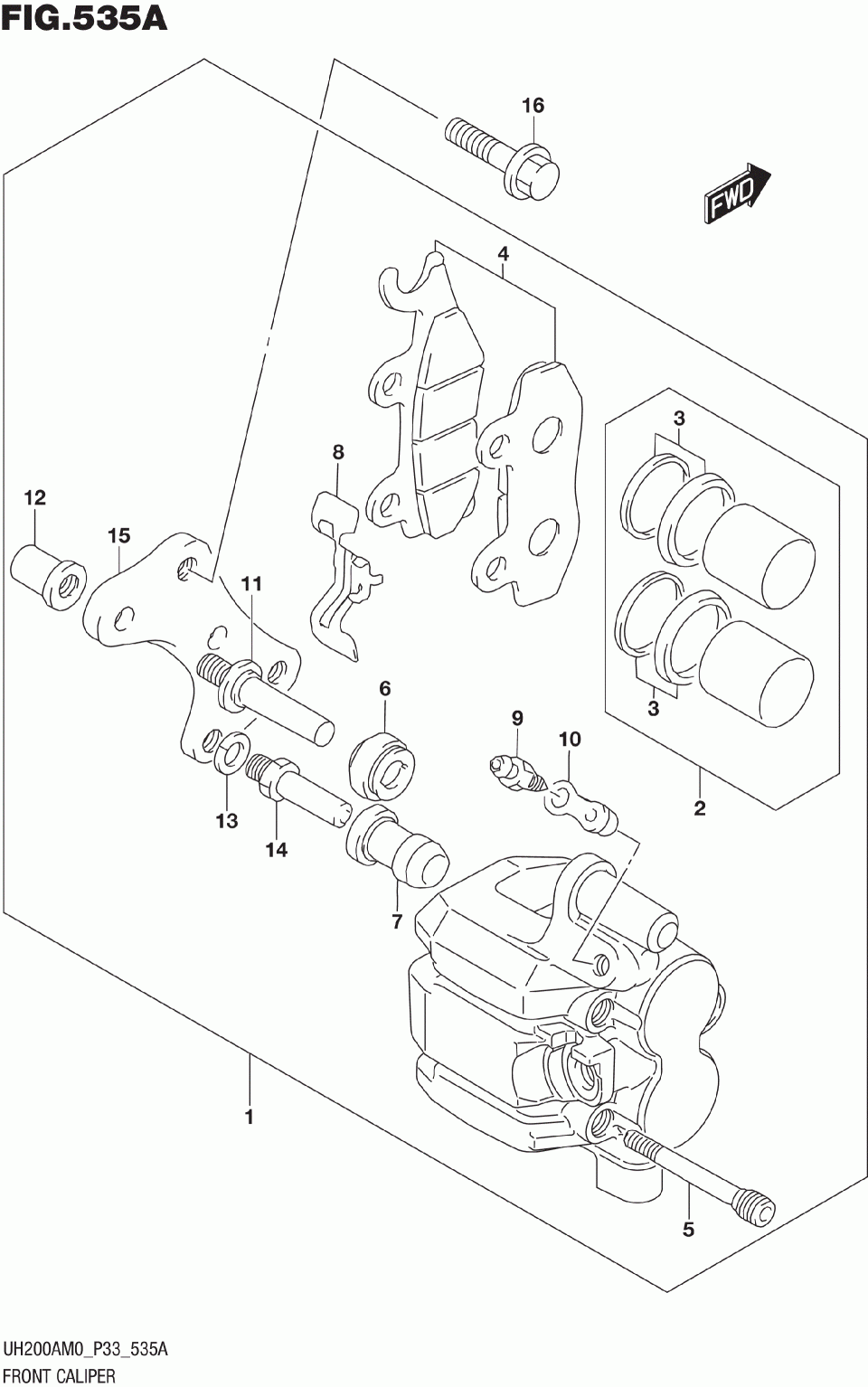 FIG.535A

16

FWD

4

3

8

12

15

11

6

9

10

3

2

13

14

7

1

5

UH200AM0_P33_535A
FRONT CALIPER