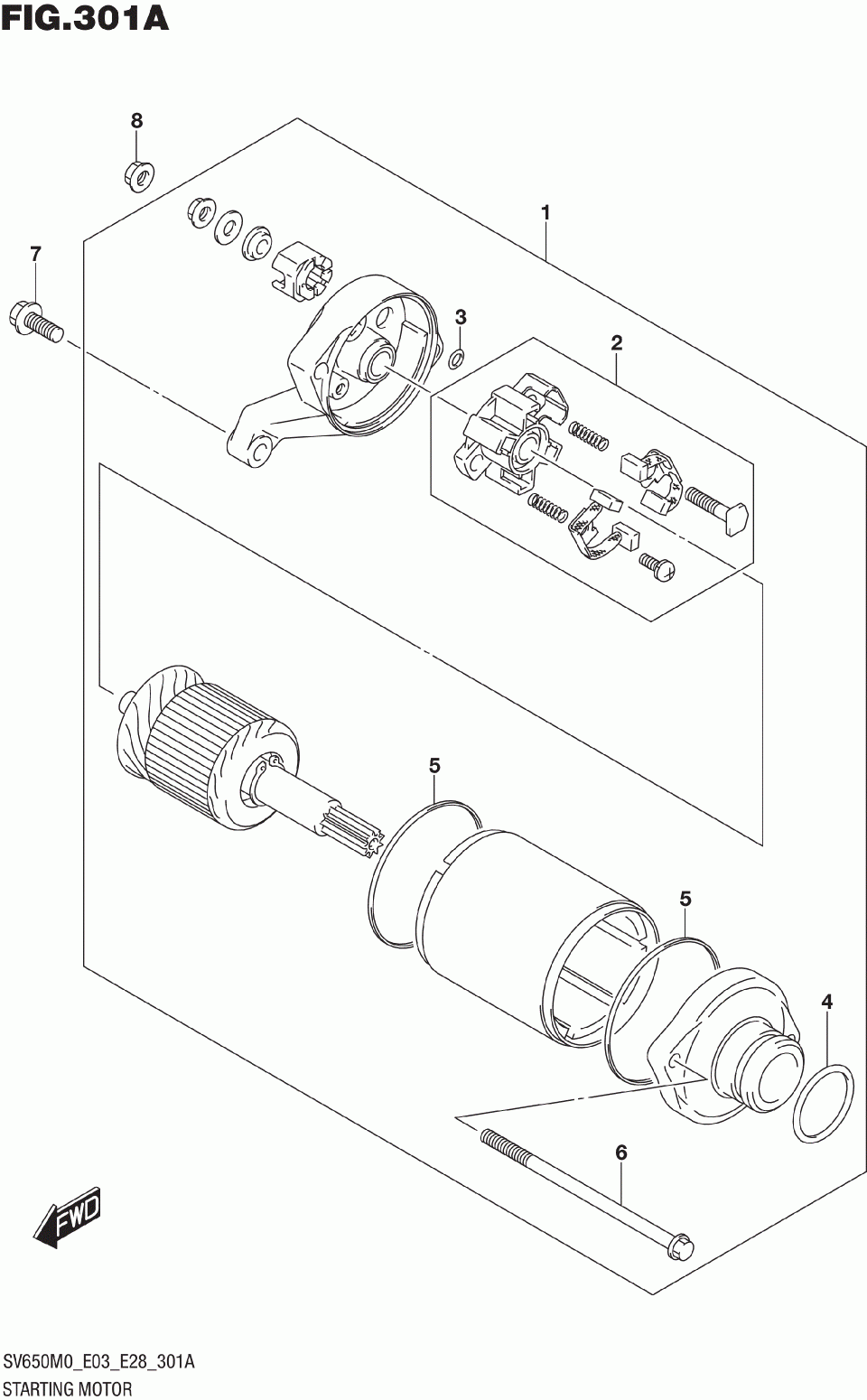 FIG.301A

8

1

7

3

2

5

5

4

6

FWD

SV650M0_E03_E28_301A
STARTING MOTOR