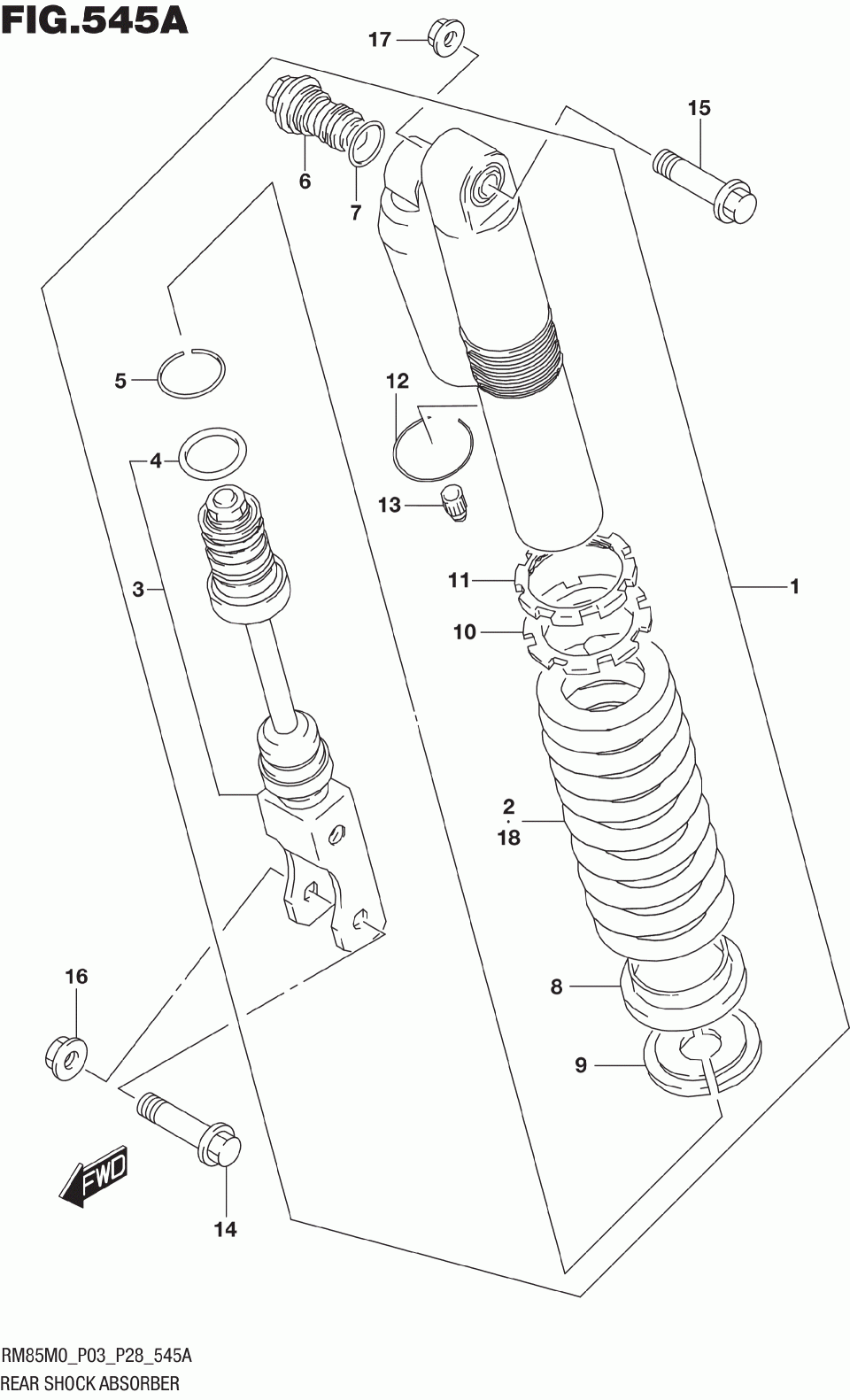 FIG.545A

17

15

6

7

5

12

4

13

3

11

1

10

2
18

8

16

9

FWD

14

RM85M0_P03_P28_545A
REAR SHOCK ABSORBER