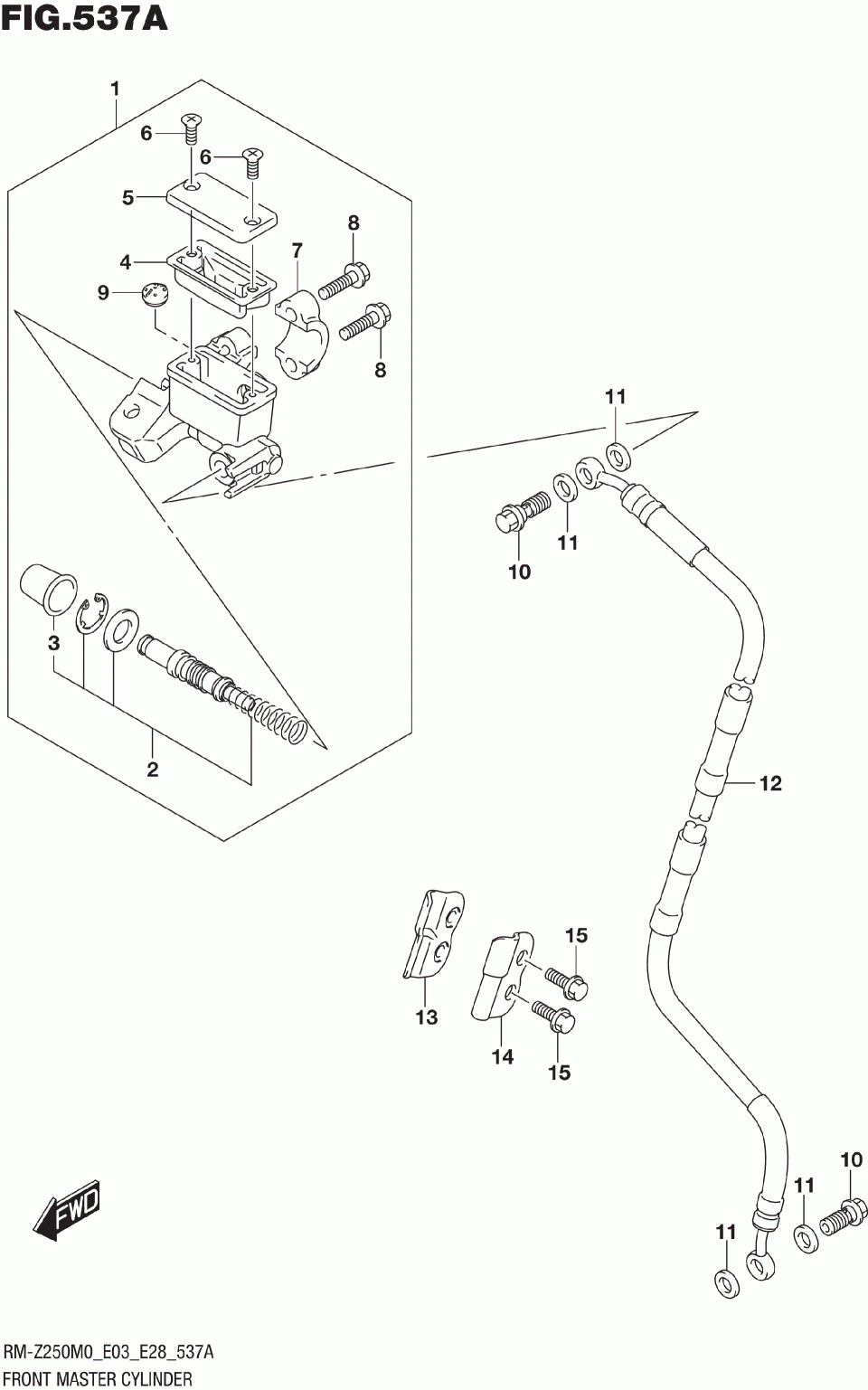 FIG.537A

1
6
6
5
8
4
7
9
8
11
11
10
3
2
12
15
13
14
15
10
11
11
FWD

RM-Z250M0_E03_E28_537A
FRONT MASTER CYLINDER