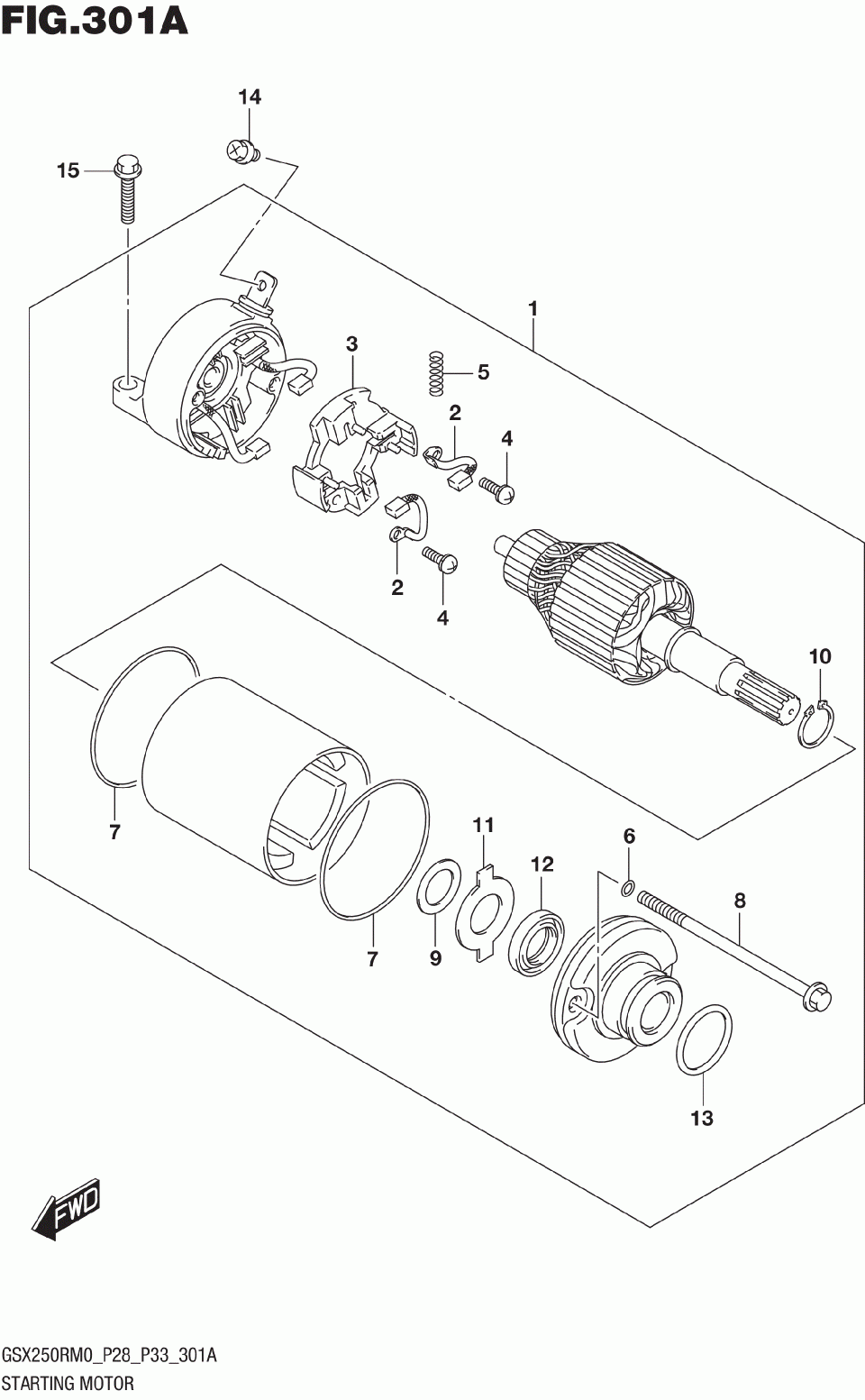 FIG.301A

14
15
1
3
5
2
4
2
4
10
7
11
6
12
8
7
9
13

FWD

GSX250RM0_P28_P33_301A
STARTING MOTOR