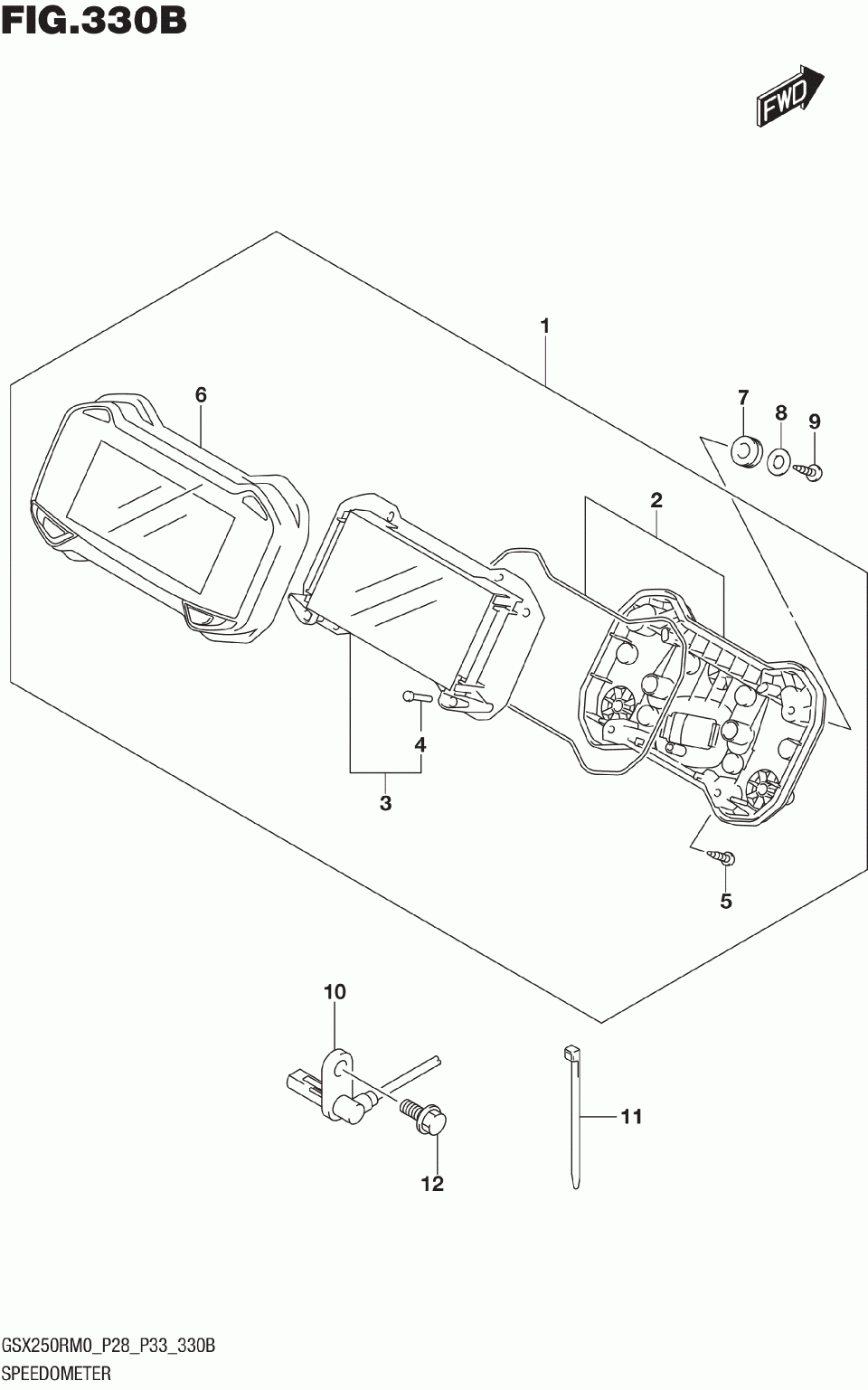 FIG.330B

FWD

1
6
7
8
9
2
4
3
5
10
11
12

GSX250RM0_P28_P33_330B
SPEEDOMETER