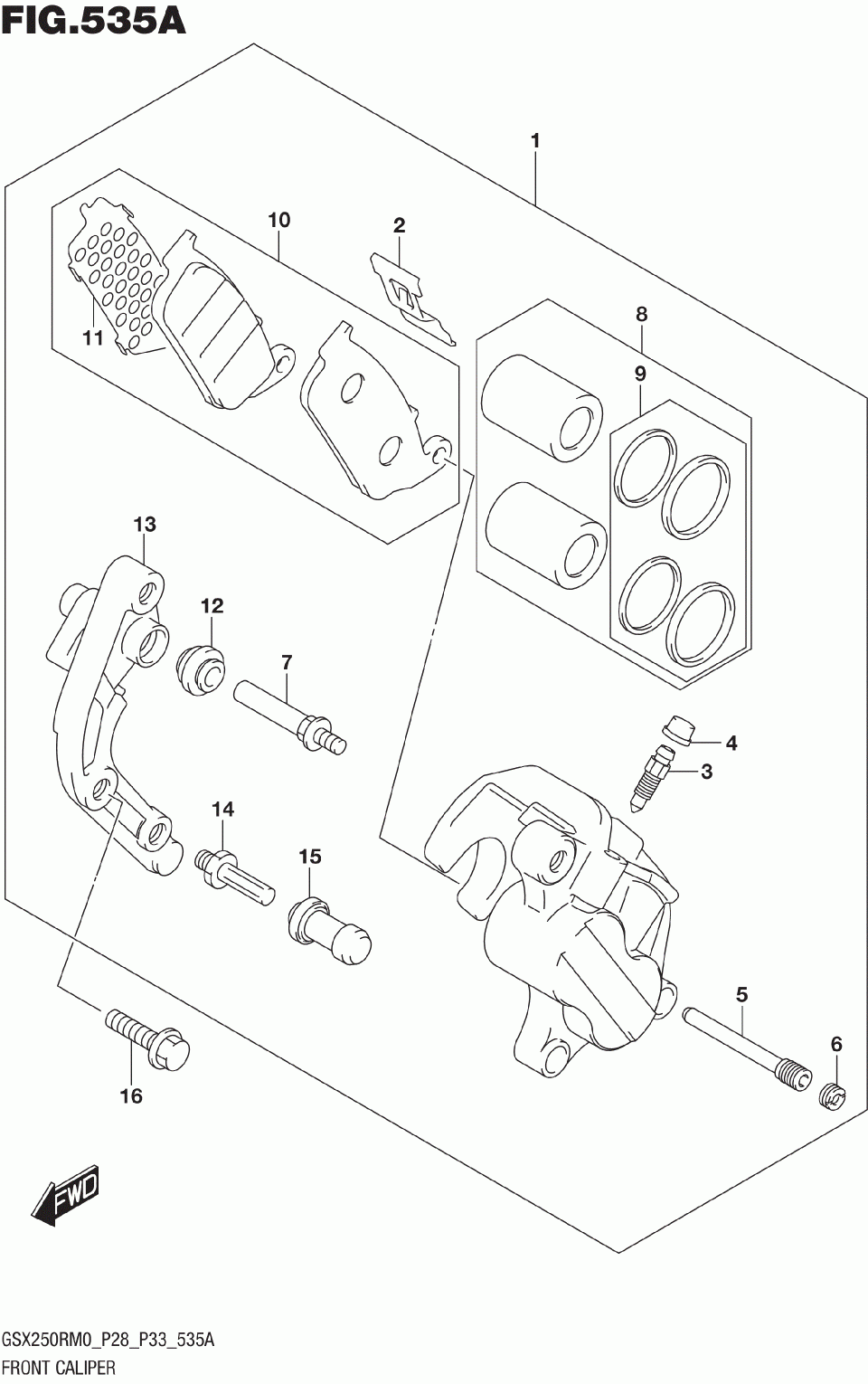 FIG.535A

1
10
2
11
8
9
13
12
7
4
3
14
15
5
6
16
FWD

GSX250RM0_P28_P33_535A
FRONT CALIPER