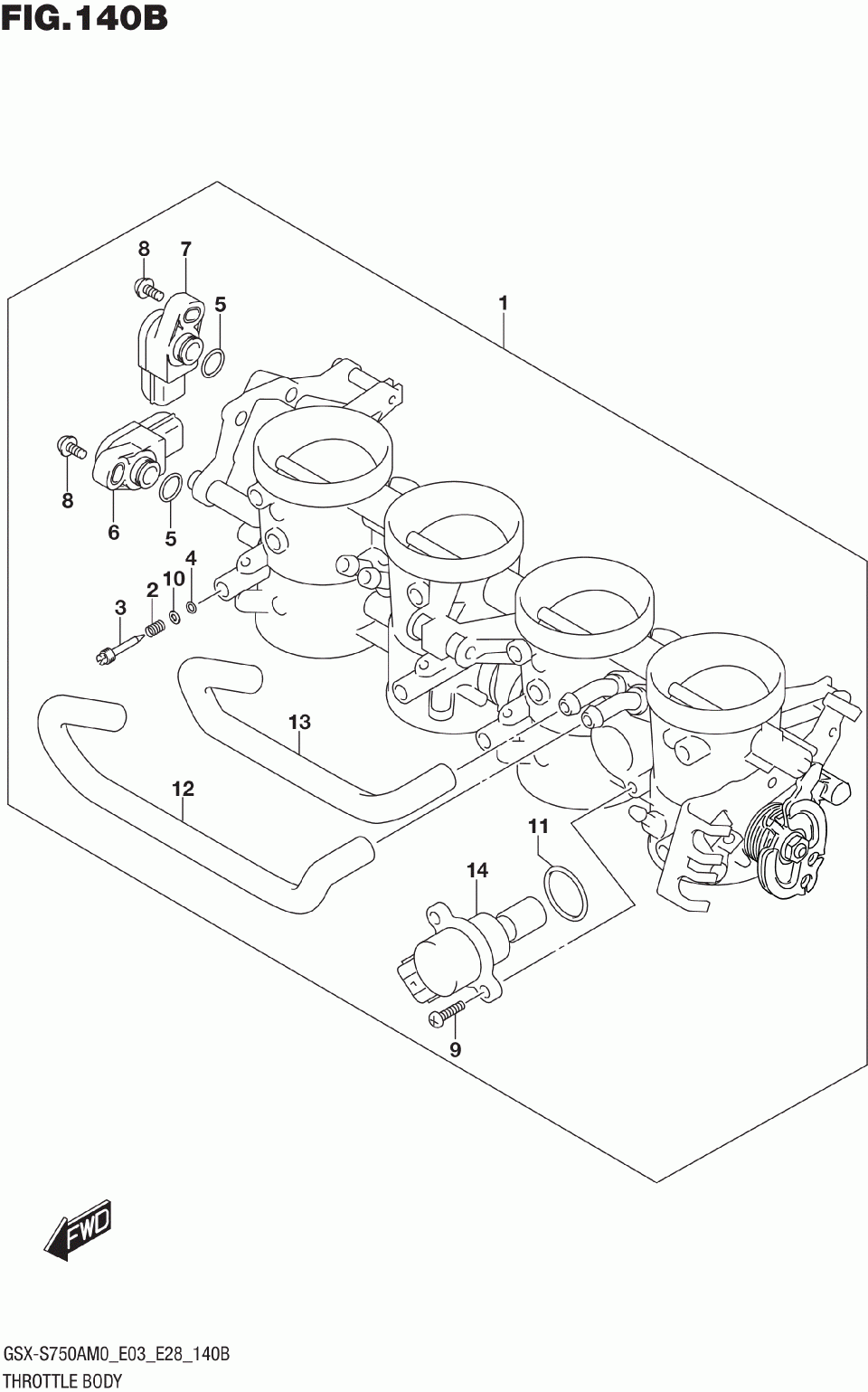 FIG.140B

8 7 5 1

8 6 5 4 10 2 3

13

12

11

14

9

FWD

GSX-S750AM0_E03_E28_140B
THROTTLE BODY