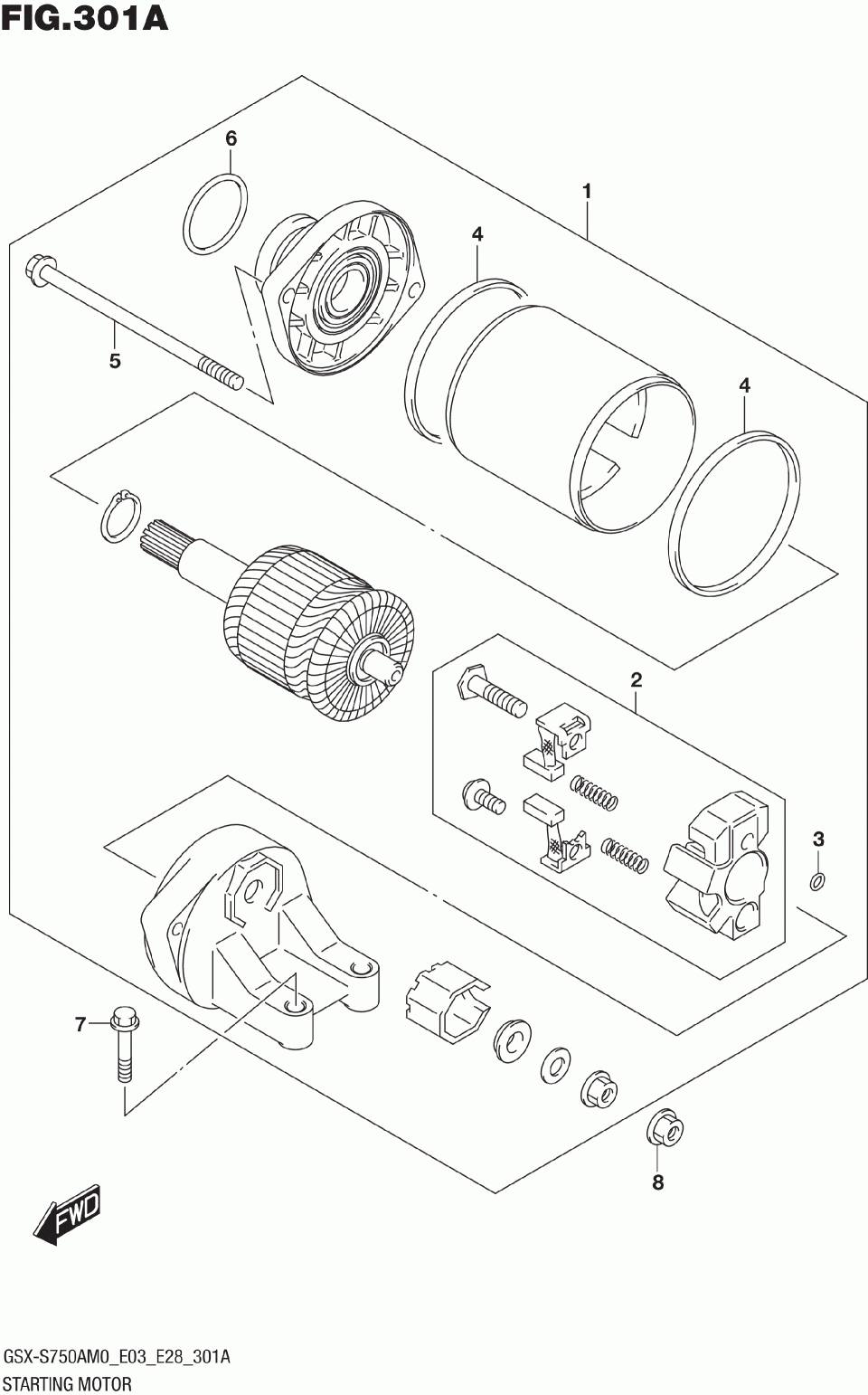 FIG.301A

6

1

4

5

4

2

3

7

8

FWD

GSX-S750AM0_E03_E28_301A
STARTING MOTOR