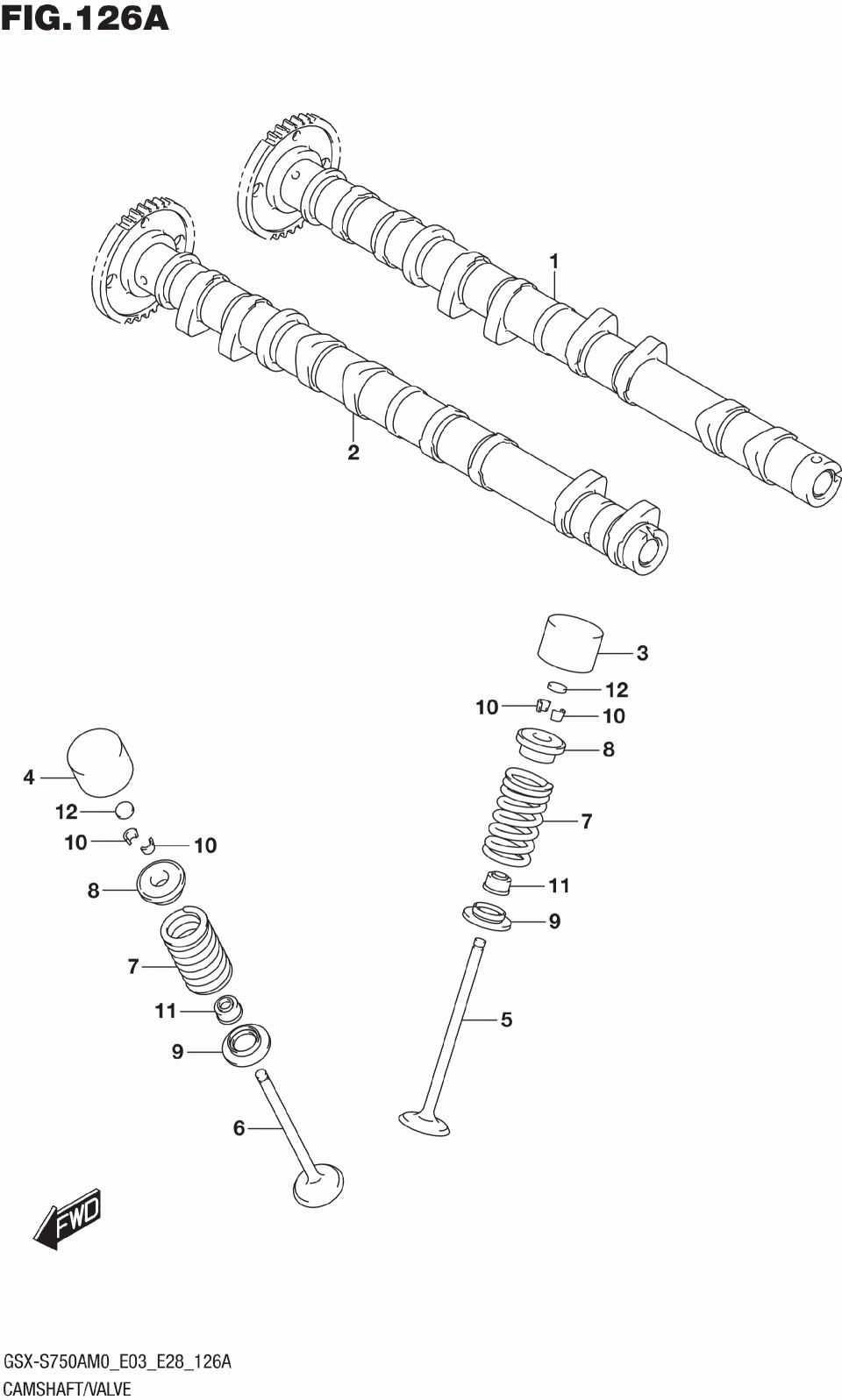 FIG.126A

1

2

3

12

10

10

8

7

11

9

5

4

12

10

10

8

7

11

9

6

FWD

GSX-S750AM0_E03_E28_126A
CAMSHAFT/VALVE