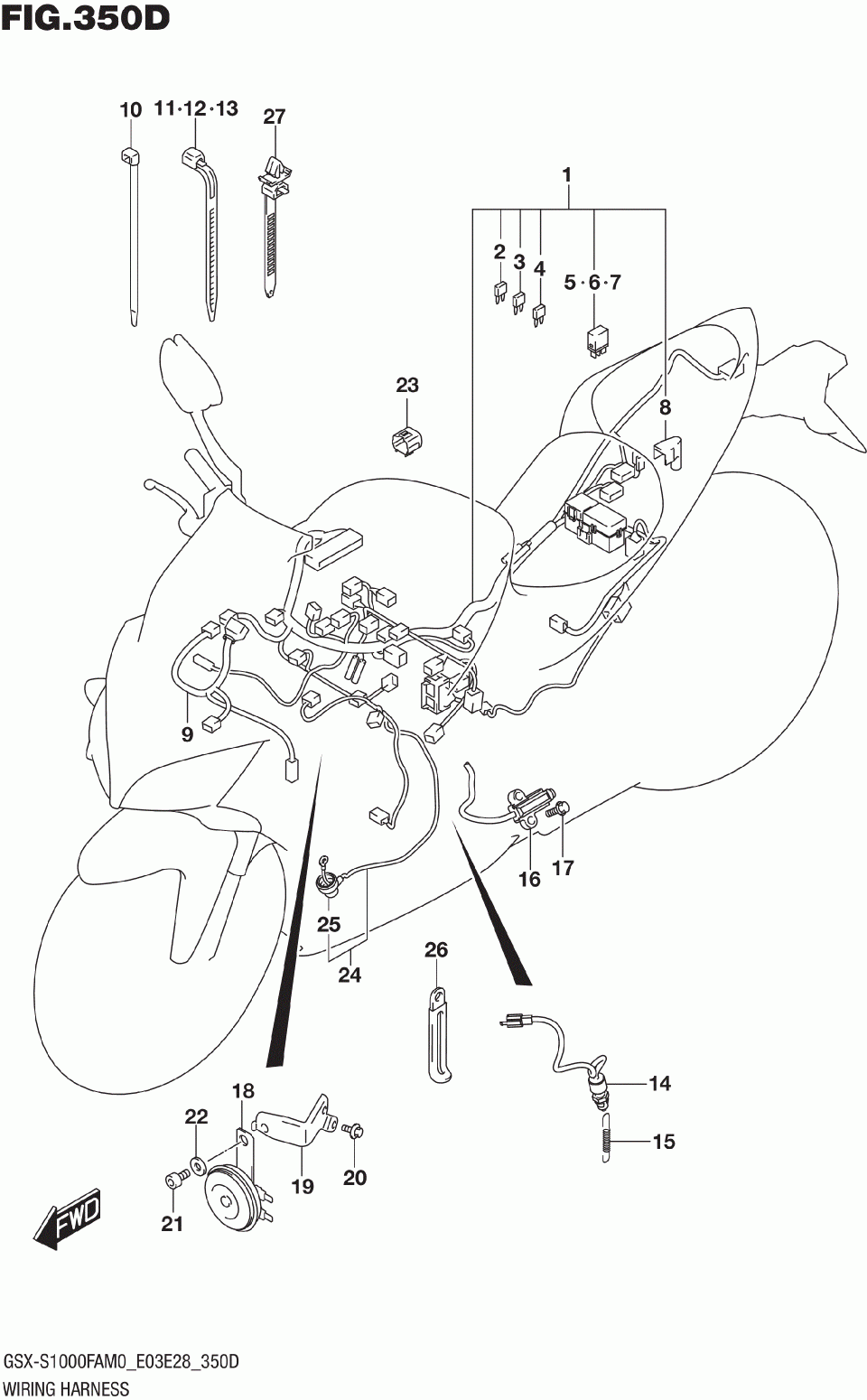 FIG.350D

10
11·12·13
27
1
2
3
4
5·6·7
23
8
9
16
17
25
24
26
14
15
18
22
19
20
21
FWD

GSX-S1000FAM0_E03E28_350D
WIRING HARNESS