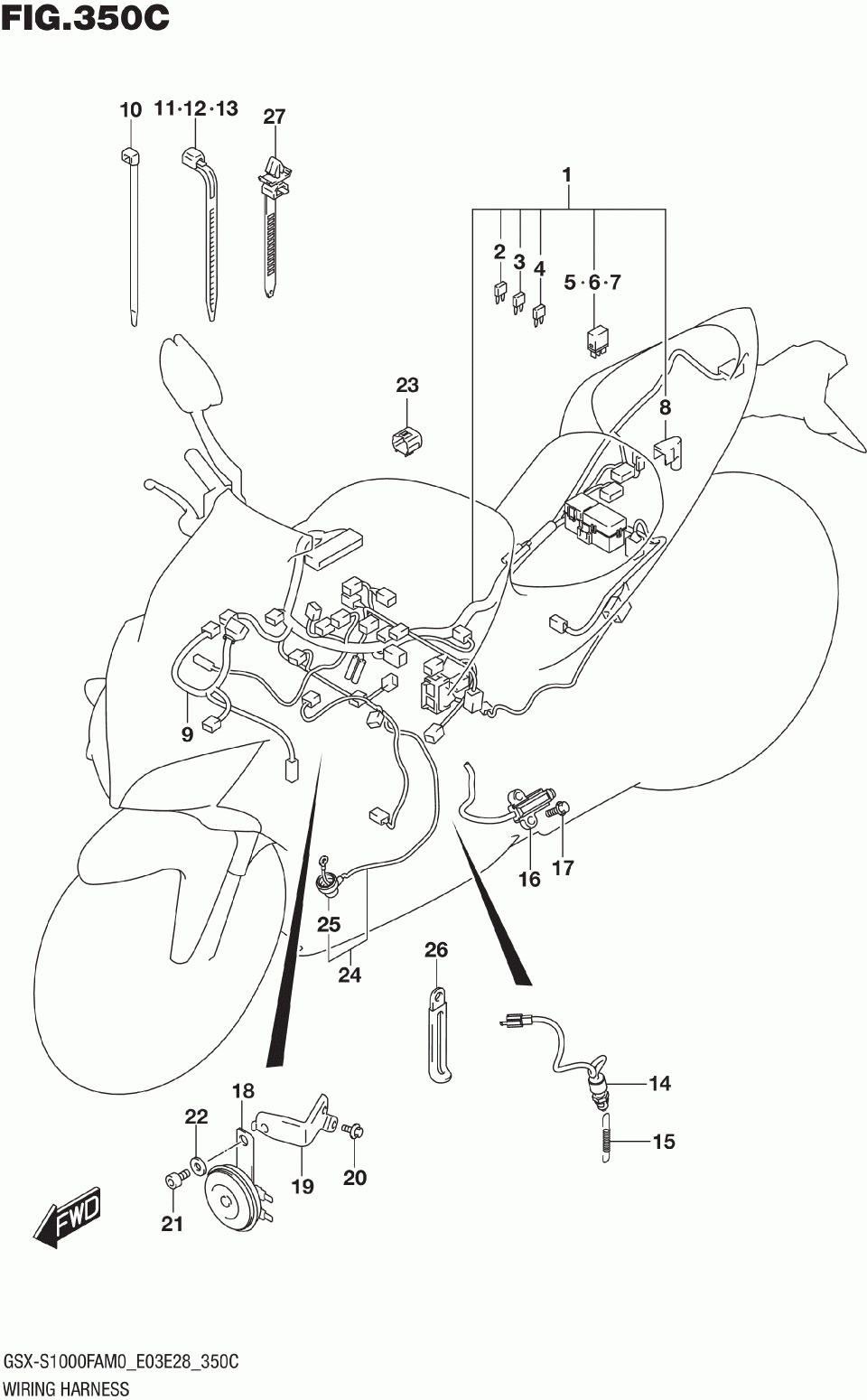 FIG.350C

10
11·12·13
27
1
2
3
4
5·6·7
23
8
9
16
17
25
24
26
14
15
18
22
19
20
21
FWD

GSX-S1000FAM0_E03E28_350C
WIRING HARNESS