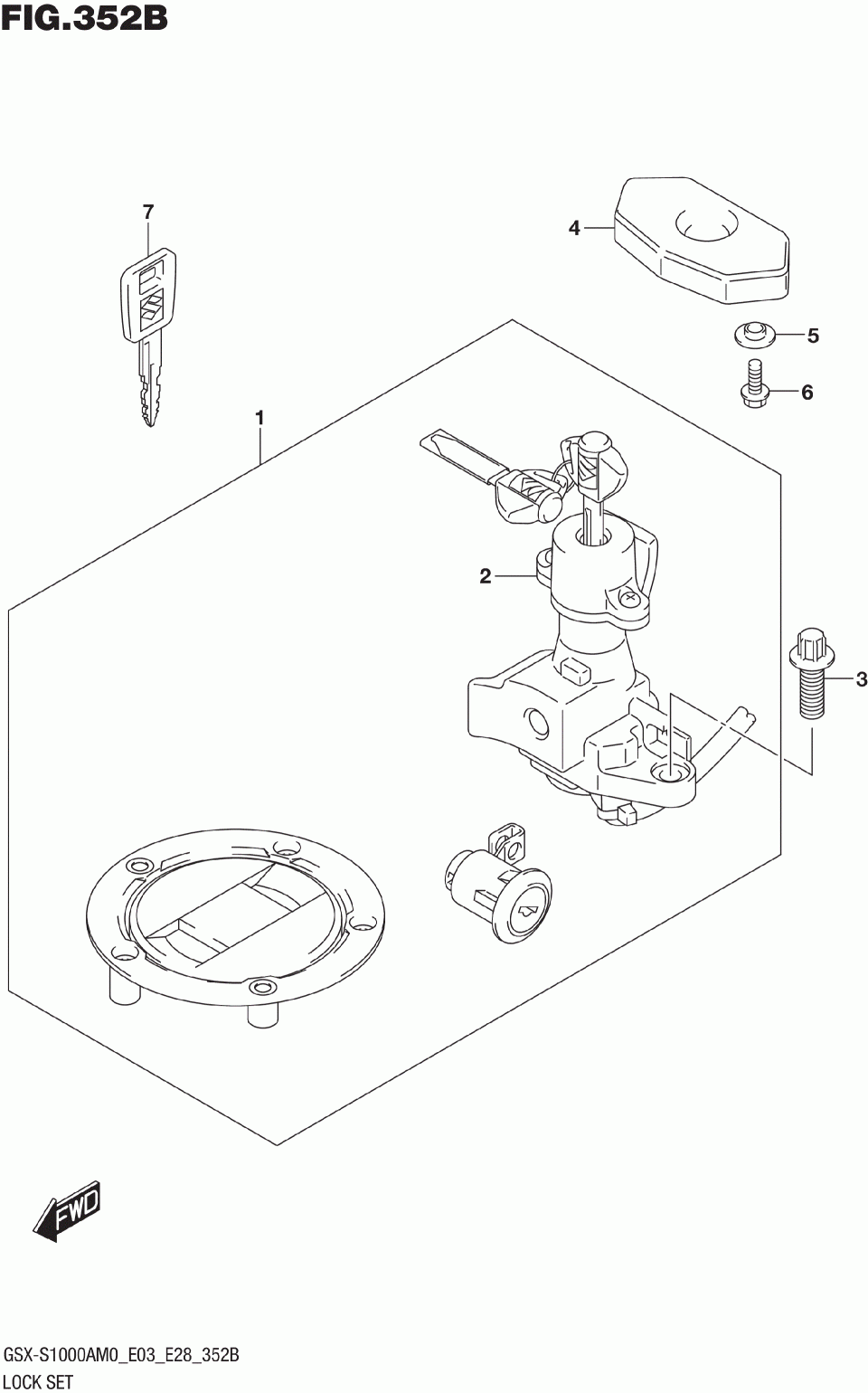 FIG.352B

7

4

5

6

1

2

3

FWD

GSX-S1000AM0_E03_E28_352B
LOCK SET