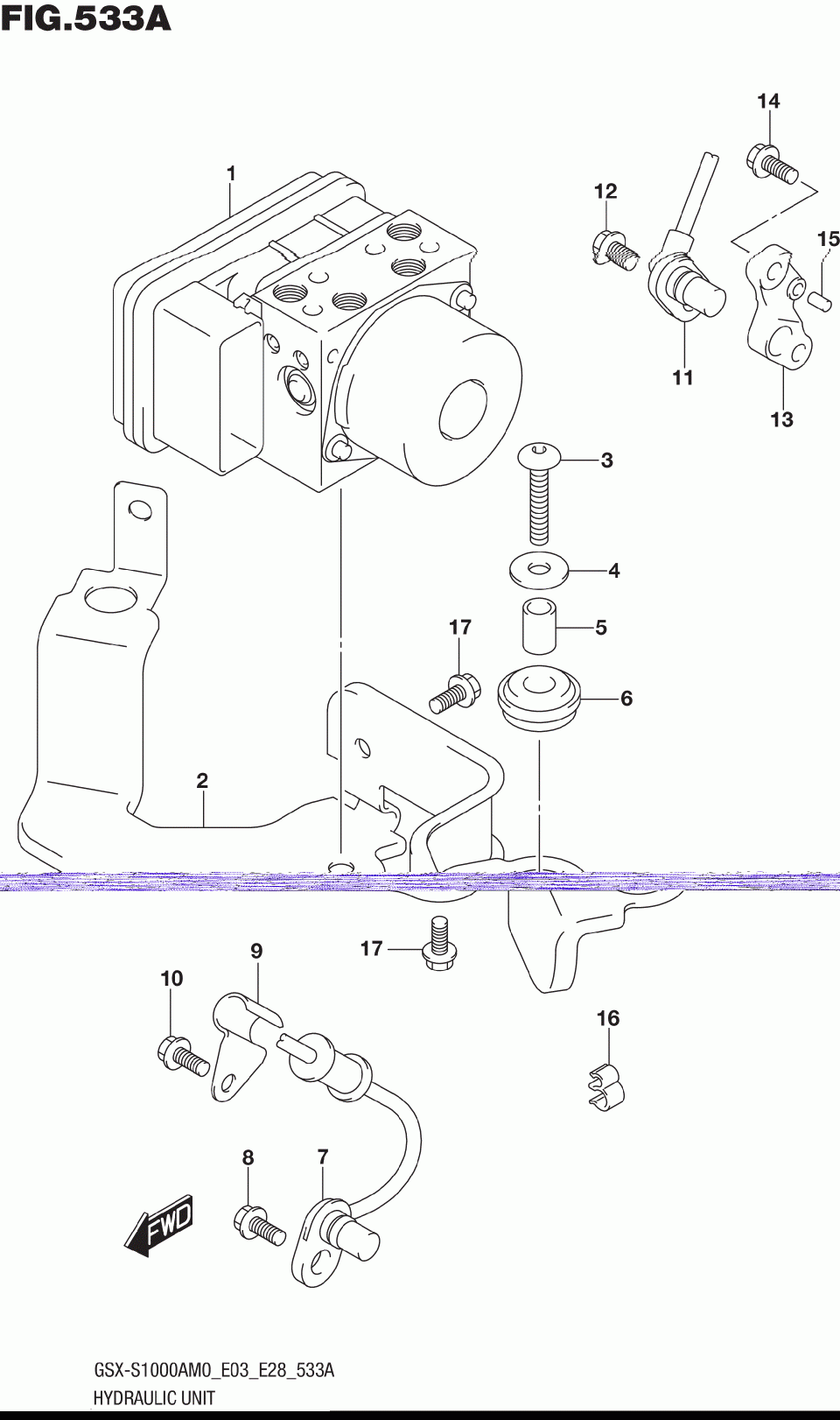 FIG.533A

14

1

12

15

11

13

3

4

17

5

6

2

17

9

10

16

8

7

FWD

GSX-S1000AM0_E03_E28_533A
HYDRAULIC UNIT