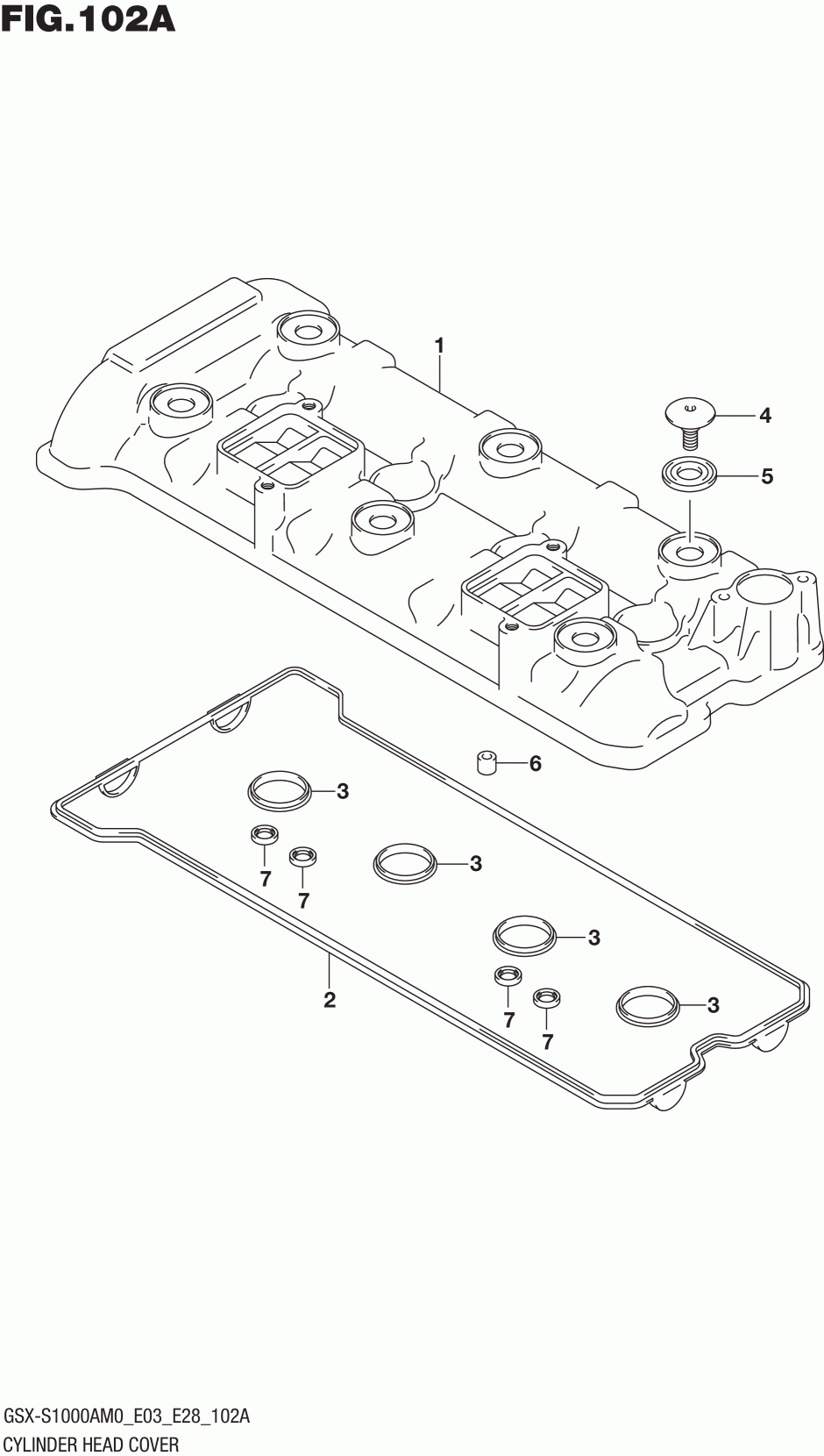 FIG.102A

1
4
5
6
3
7
7
3
3
2
7
7
3

GSX-S1000AM0_E03_E28_102A
CYLINDER HEAD COVER