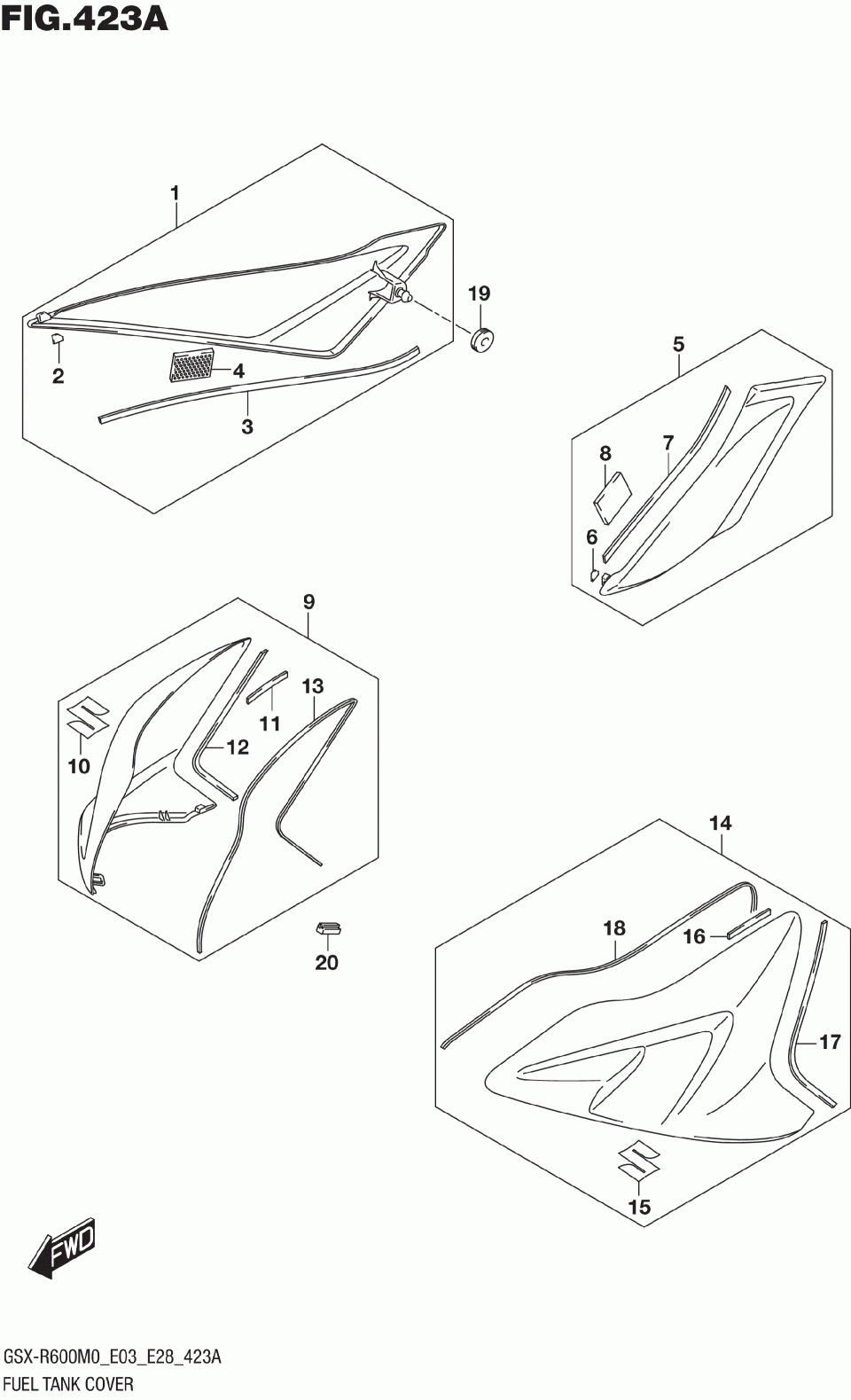 FIG.423A

1

19

2

4

3

5

8

7

6

9

13

11

12

10

20

14

18

16

17

15

FWD

GSX-R600M0_E03_E28_423A
FUEL TANK COVER