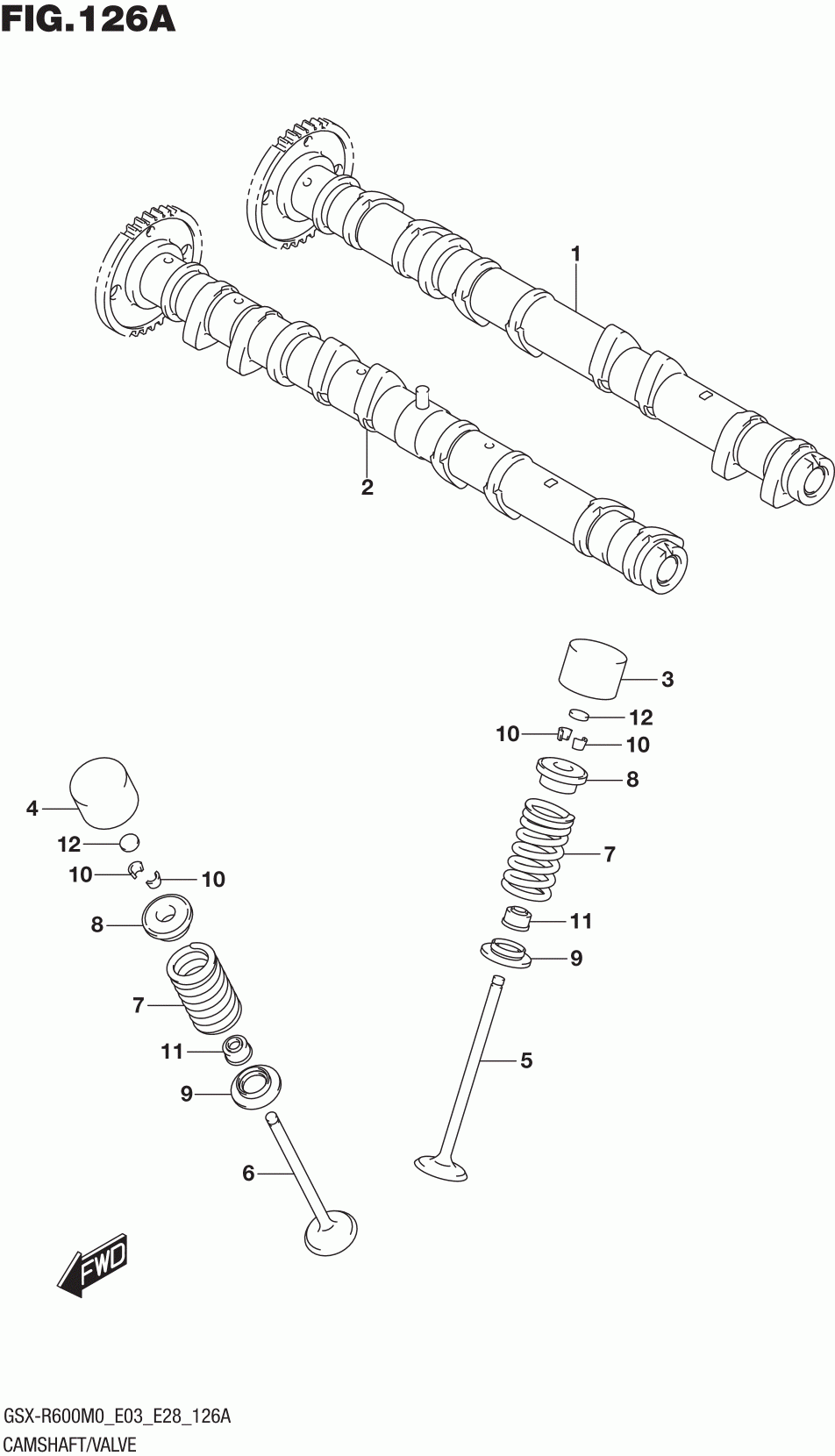 FIG.126A

1

2

3

12

10

10

8

7

11

9

5

4

12

10

10

8

7

11

9

6

FWD

GSX-R600M0_E03_E28_126A
CAMSHAFT/VALVE