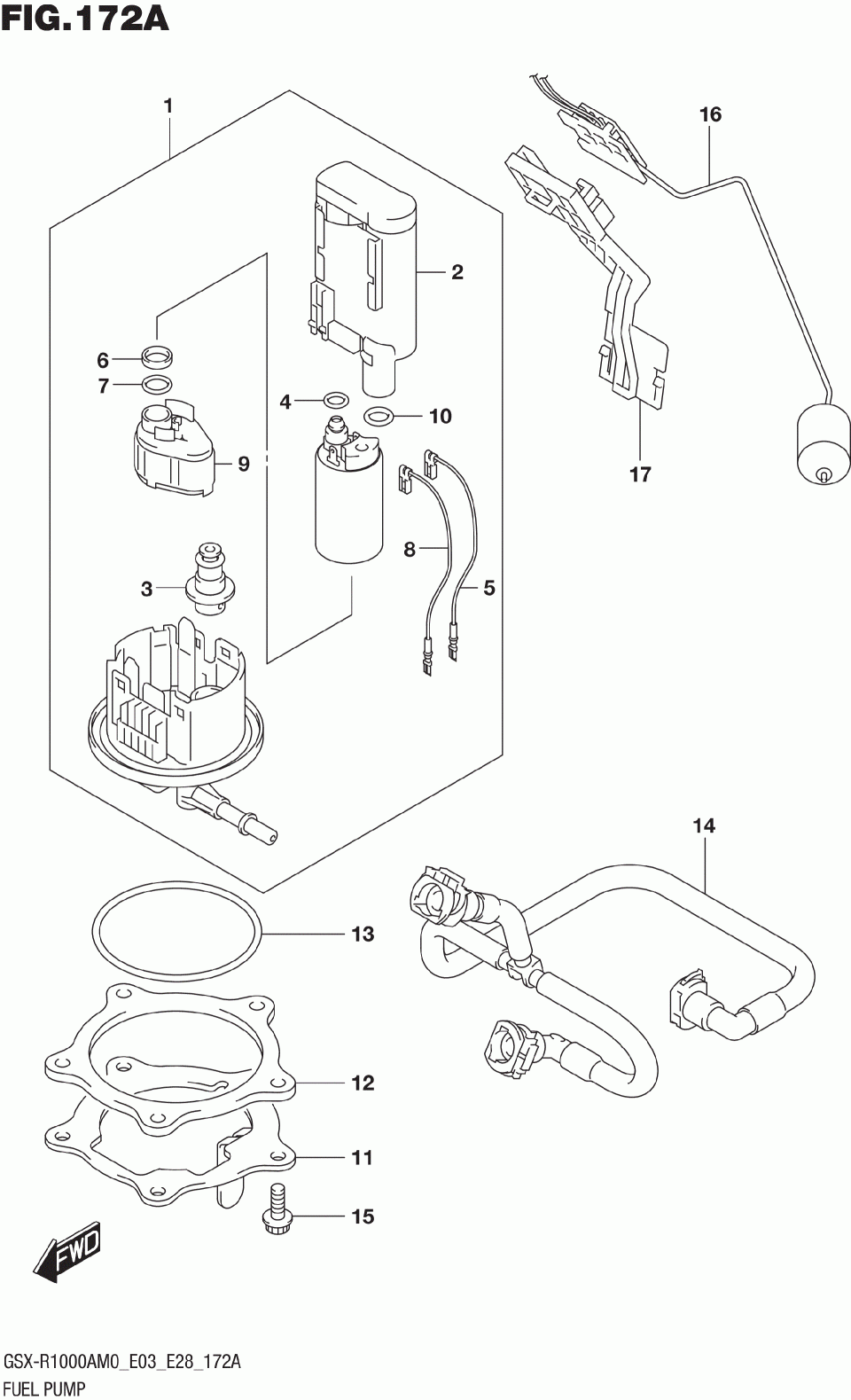 FIG.172A

1
16
2
6
7
4
10
9
17
8
3
5
14
13
12
11
15

FWD

GSX-R1000AM0_E03_E28_172A
FUEL PUMP