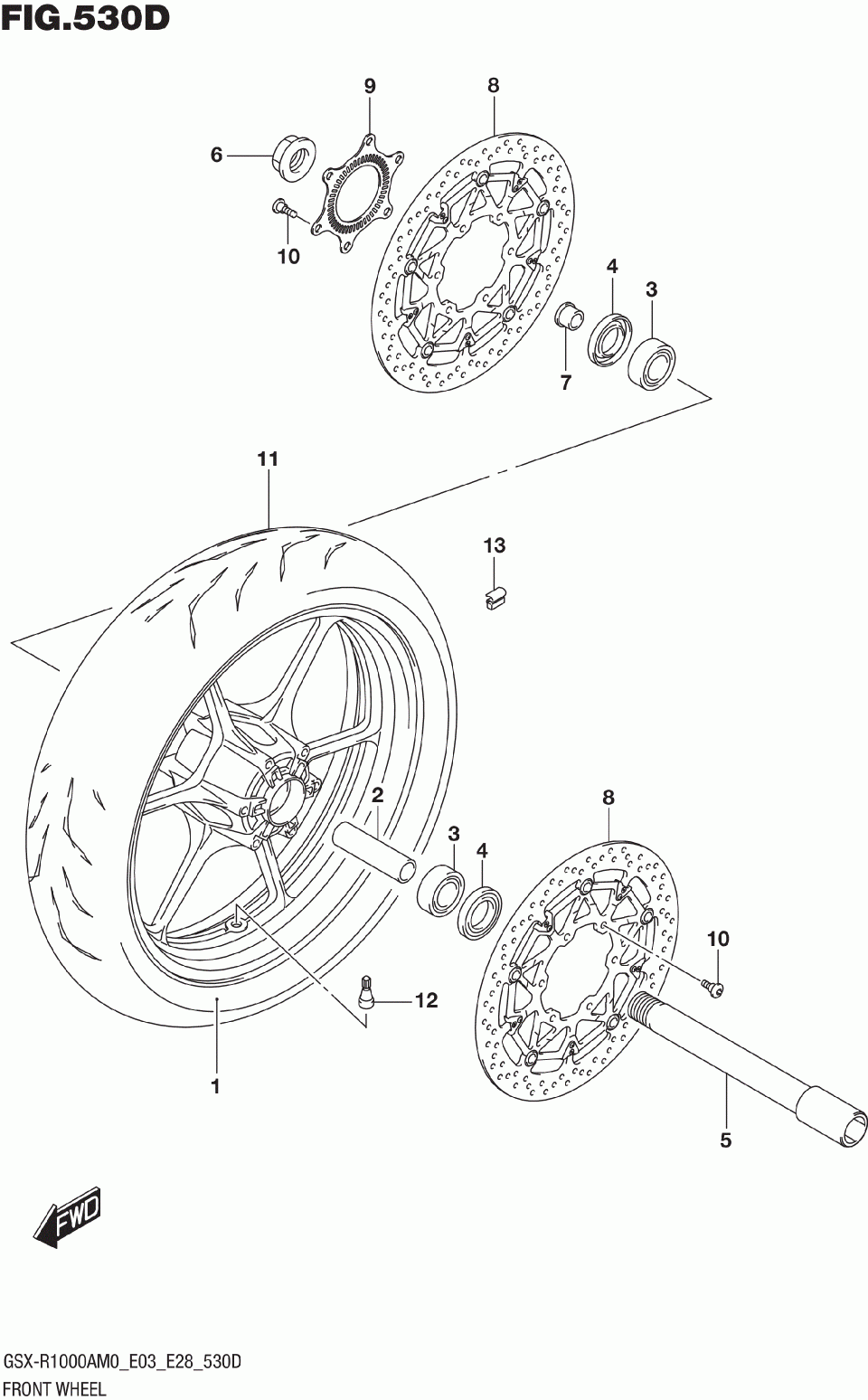 FIG.530D

9
8
6
10
4
3
7
11
13
2
8
3
4
10
12
1
5

FWD

GSX-R1000AM0_E03_E28_530D
FRONT WHEEL