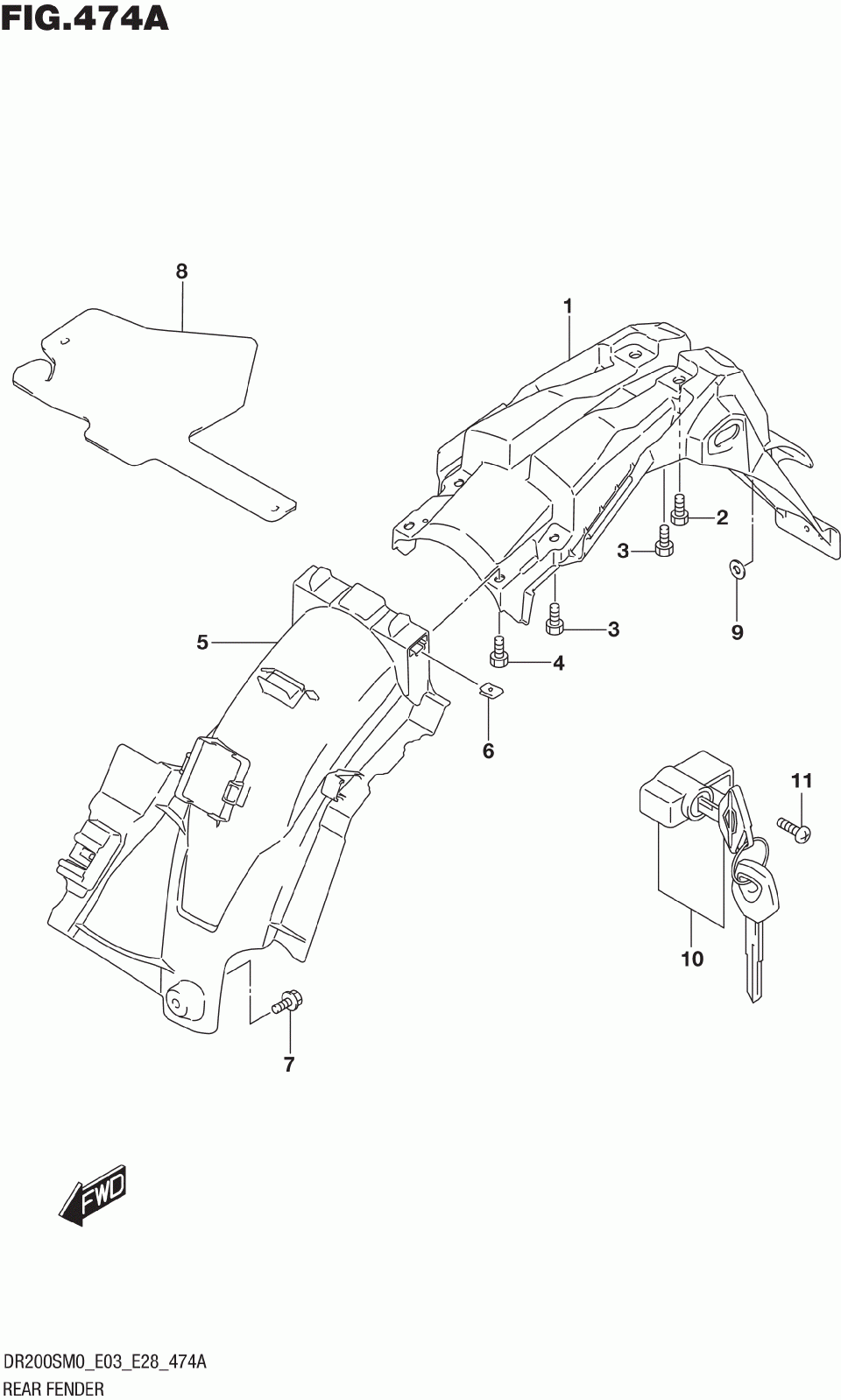 FIG.474A

8

1

2

3

3

9

5

4

6

11

10

7

FWD

DR200SM0_E03_E28_474A
REAR FENDER