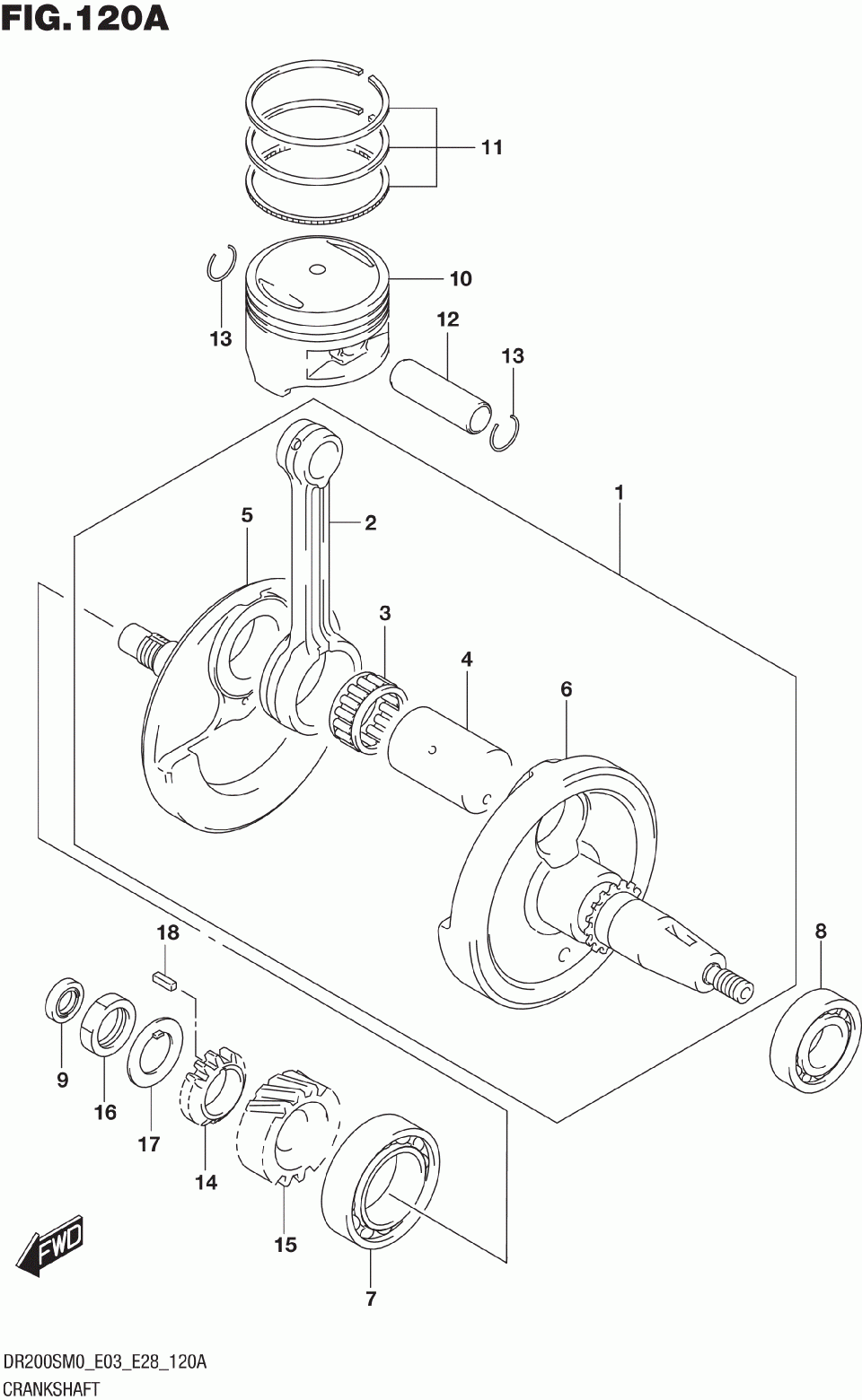 FIG.120A

11

10

13

12

13

1

5

2

3

4

6

18

8

9

16

17

14

15

7

FWD

DR200SM0_E03_E28_120A
CRANKSHAFT