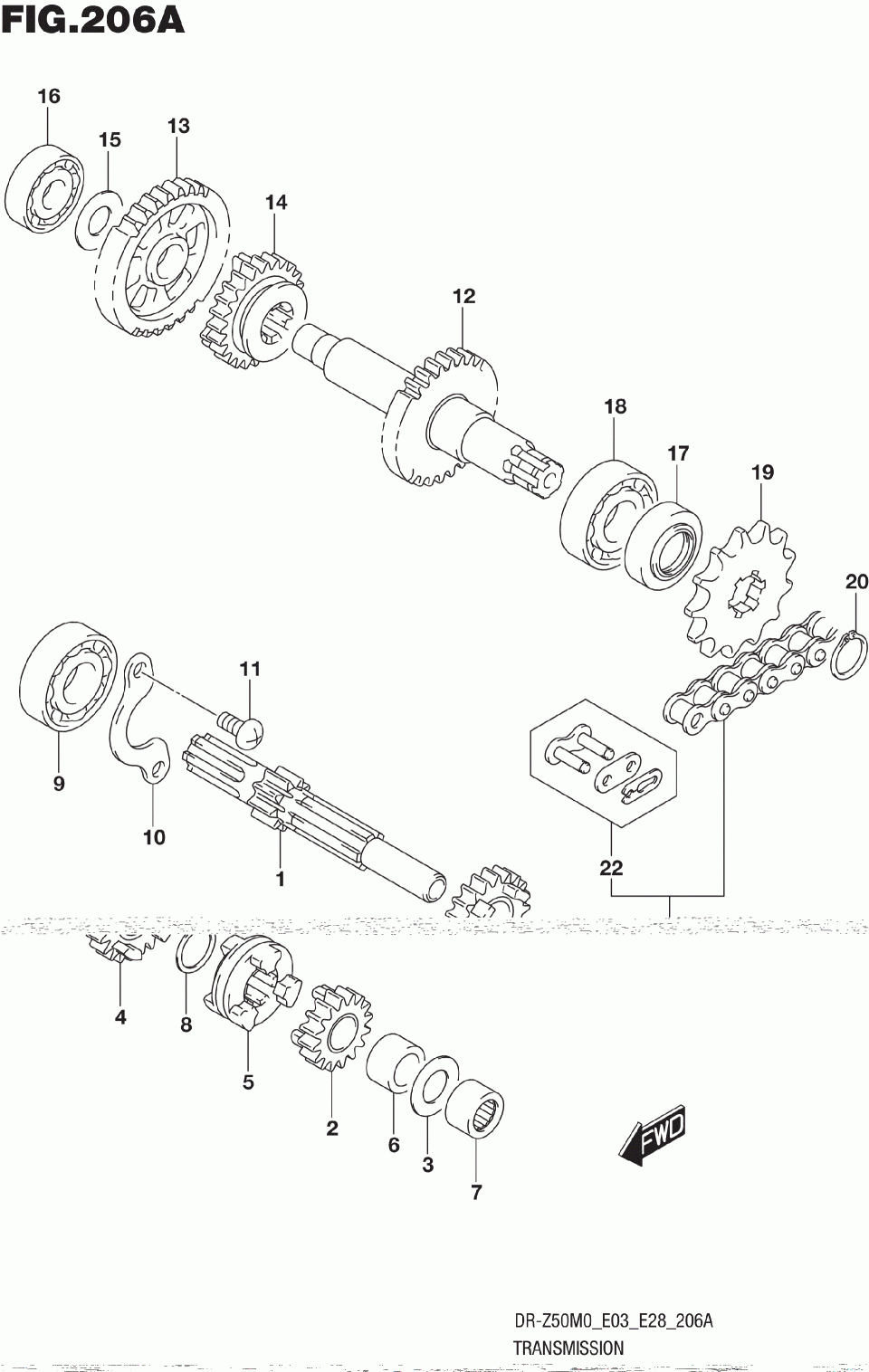 FIG.206A

16
15
13
14
12
18
17
19
20
11
9
10
1
22
4
8
5
2
6
3
7
FWD

DR-Z50M0_E03_E28_206A
TRANSMISSION