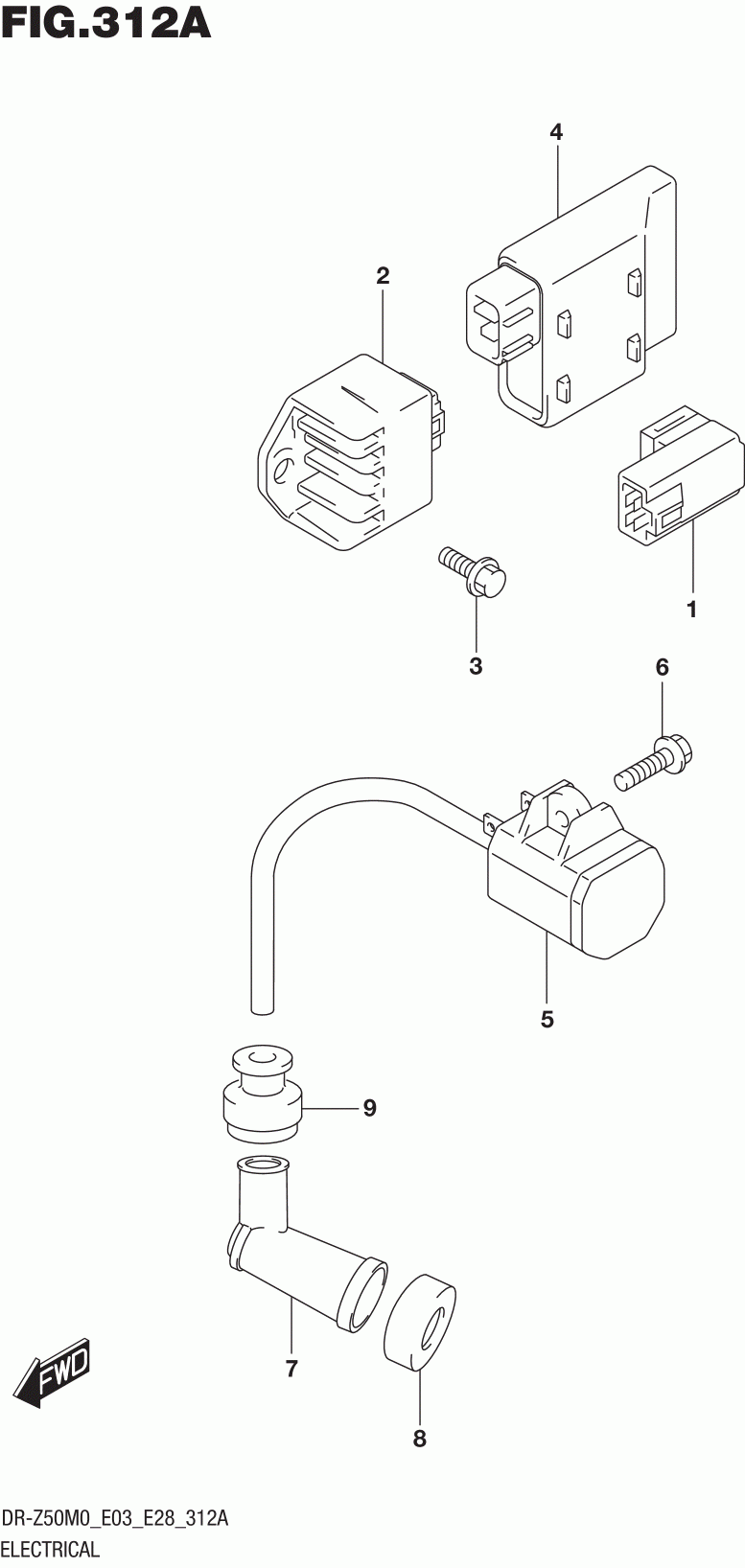 FIG.312A

4

2

1

3

6

5

9

7

8

FWD

DR-Z50M0_E03_E28_312A
ELECTRICAL