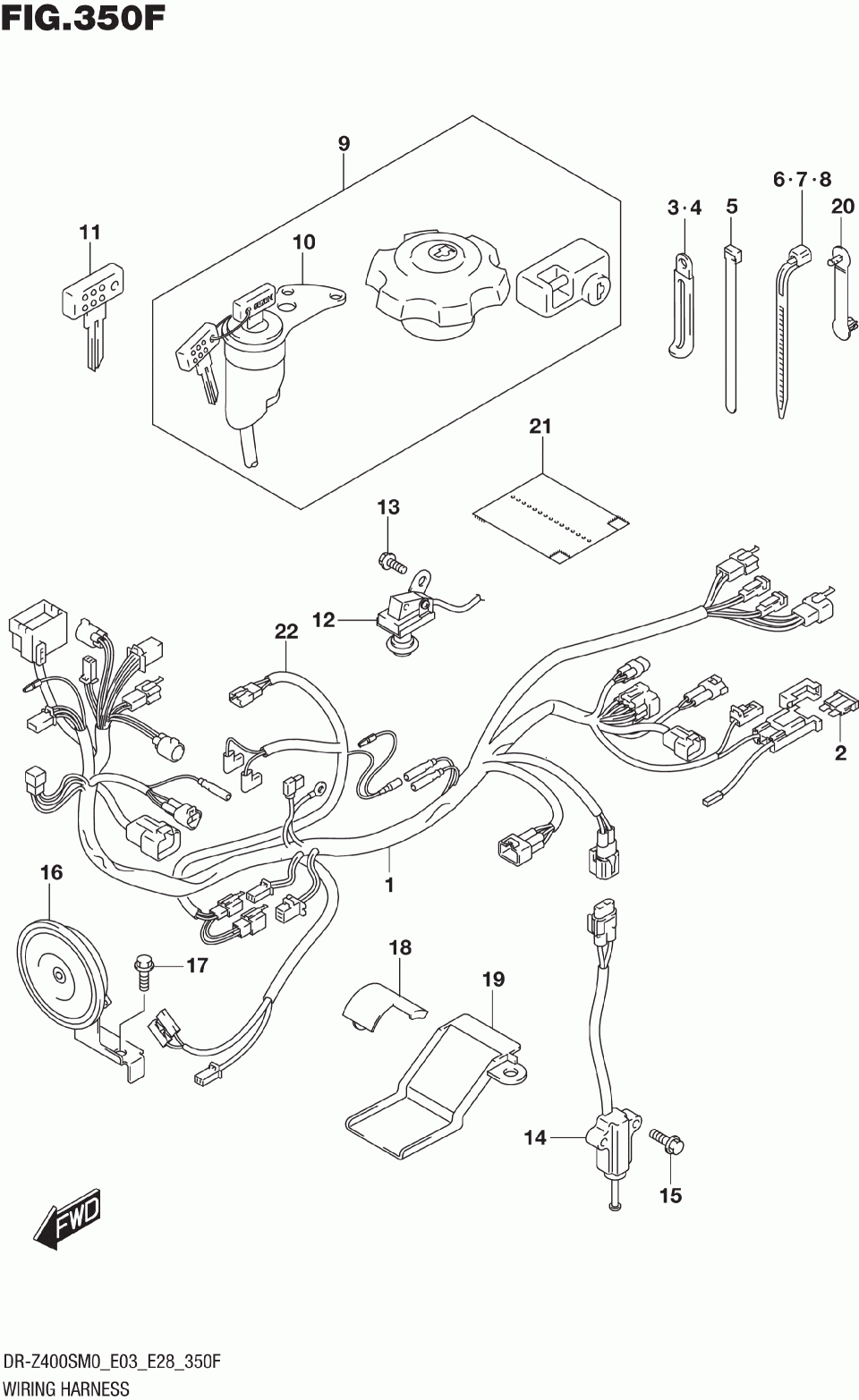 FIG.350F

9

11

10

3·4

5

6·7·8

20

21

13

12

22

2

1

16

17

18

19

14

15

FWD

DR-Z400SM0_E03_E28_350F
WIRING HARNESS