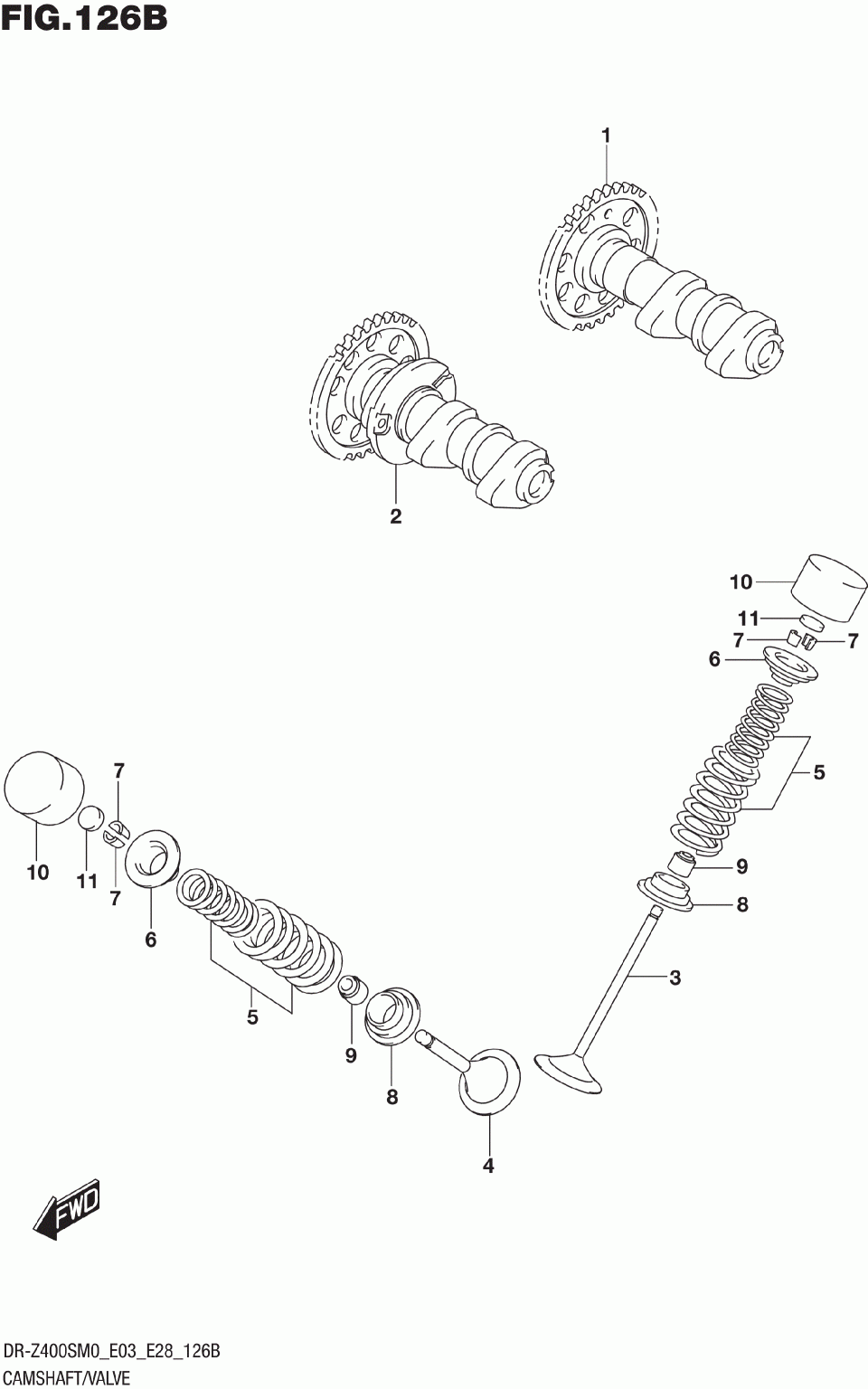 FIG.126B

1

2

10

11

7

7

6

5

9

8

3

7

10

11

7

6

5

9

8

4

FWD

DR-Z400SM0_E03_E28_126B
CAMSHAFT/VALVE