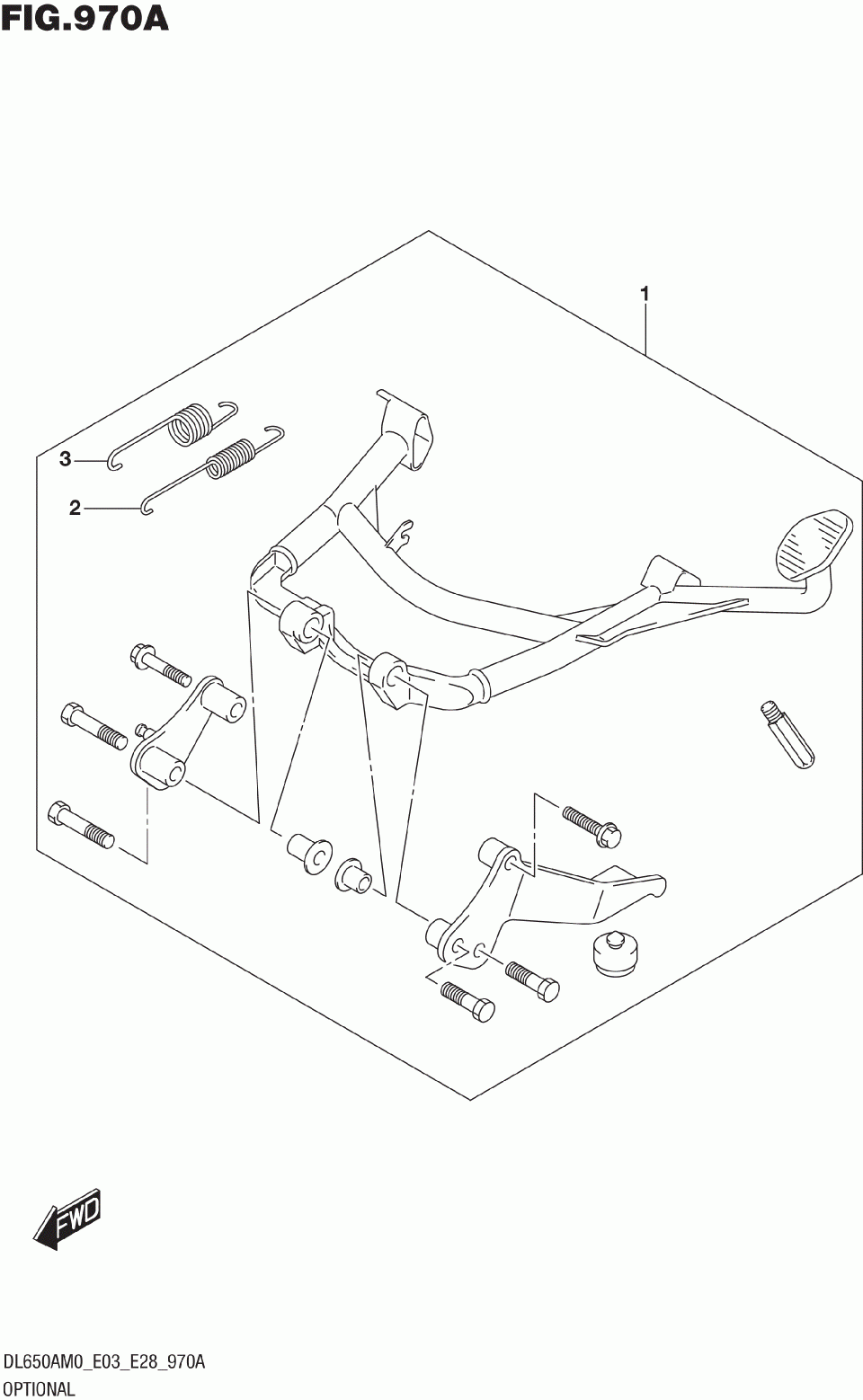 FIG.970A

1

3

2

FWD

DL650AM0_E03_E28_970A
OPTIONAL