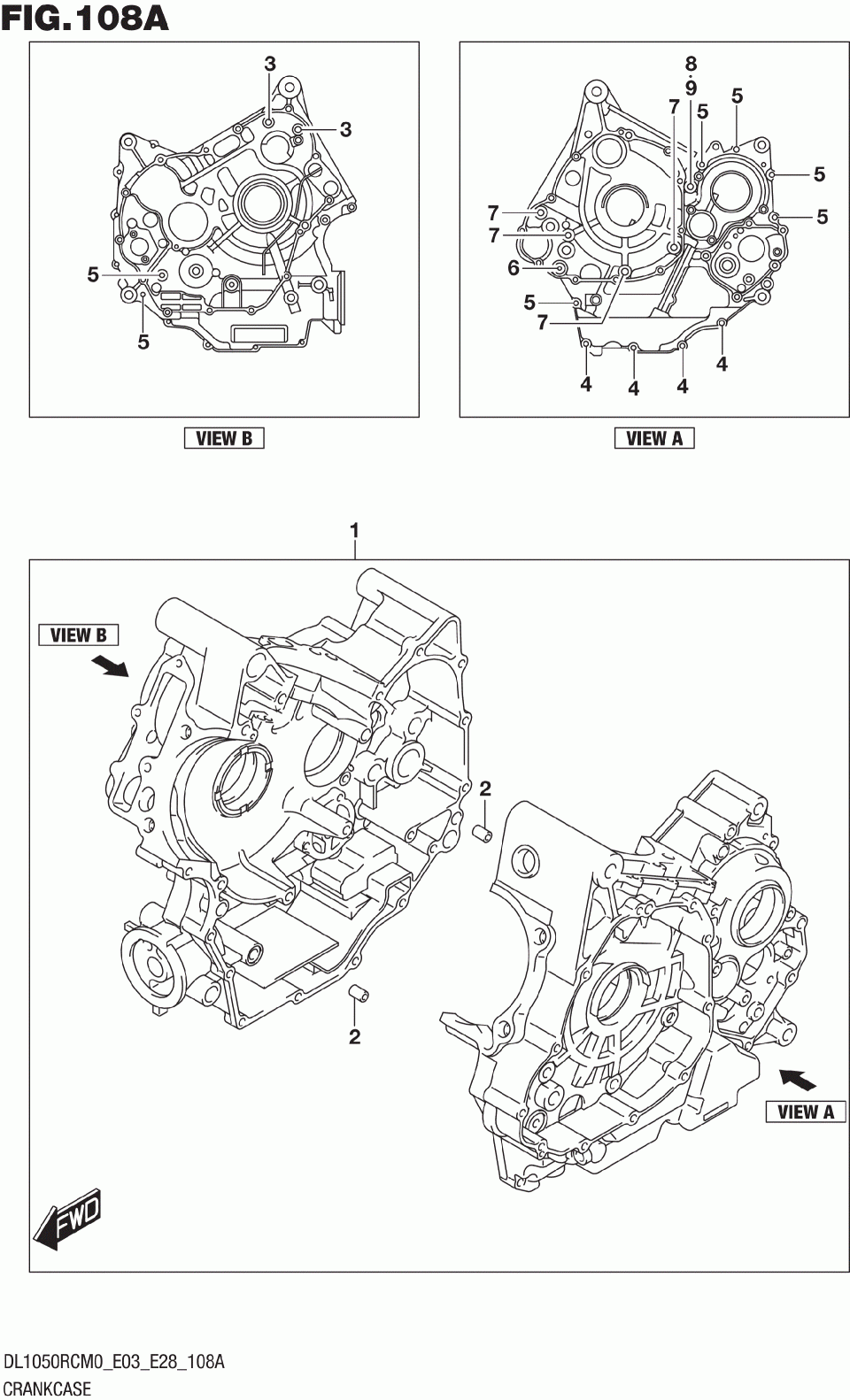 FIG.108A

3
3
5
5

VIEW B

8
9
7
5
5
5
5
7
7
6
5
7
4
4
4
4

VIEW A

1

VIEW B

2

2

VIEW A

FWD

DL1050RCM0_E03_E28_108A
CRANKCASE