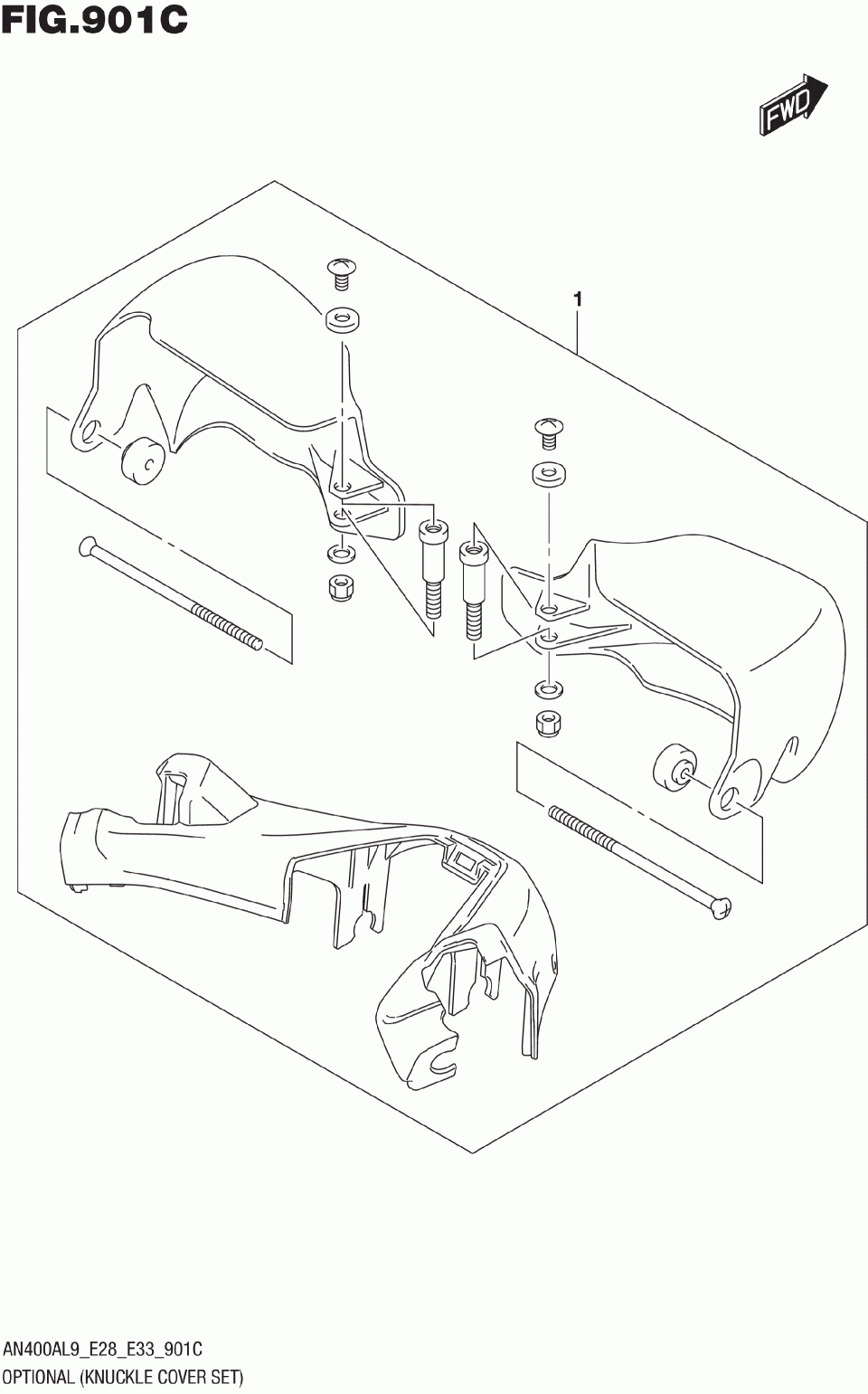 FIG.901C

FWD

1

AN400AL9_E28_E33_901C
OPTIONAL (KNUCKLE COVER SET)