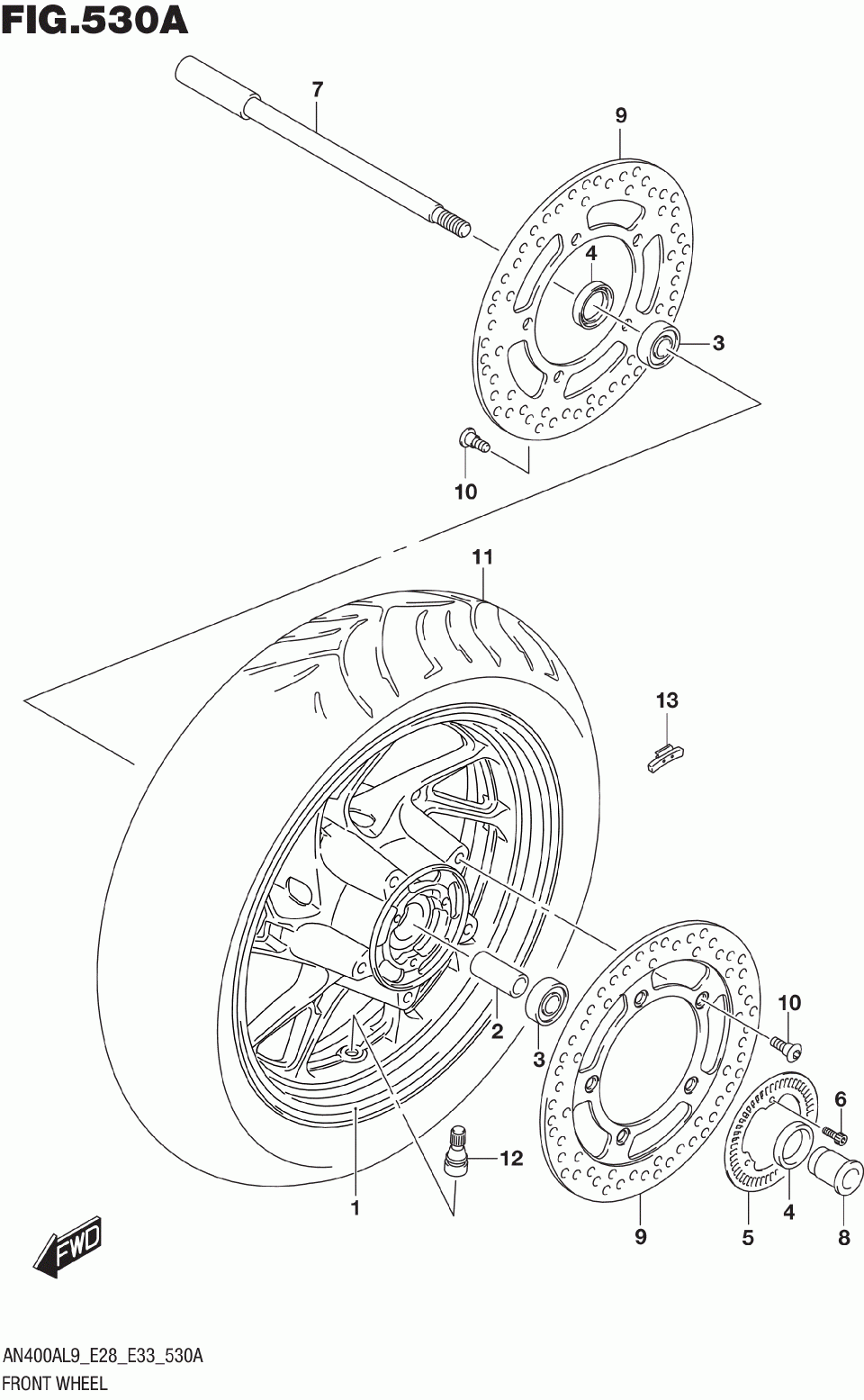 FIG.530A

7

9

4

3

10

11

13

10

6

2

3

12

1

9

5

4

8

FWD

AN400AL9_E28_E33_530A
FRONT WHEEL