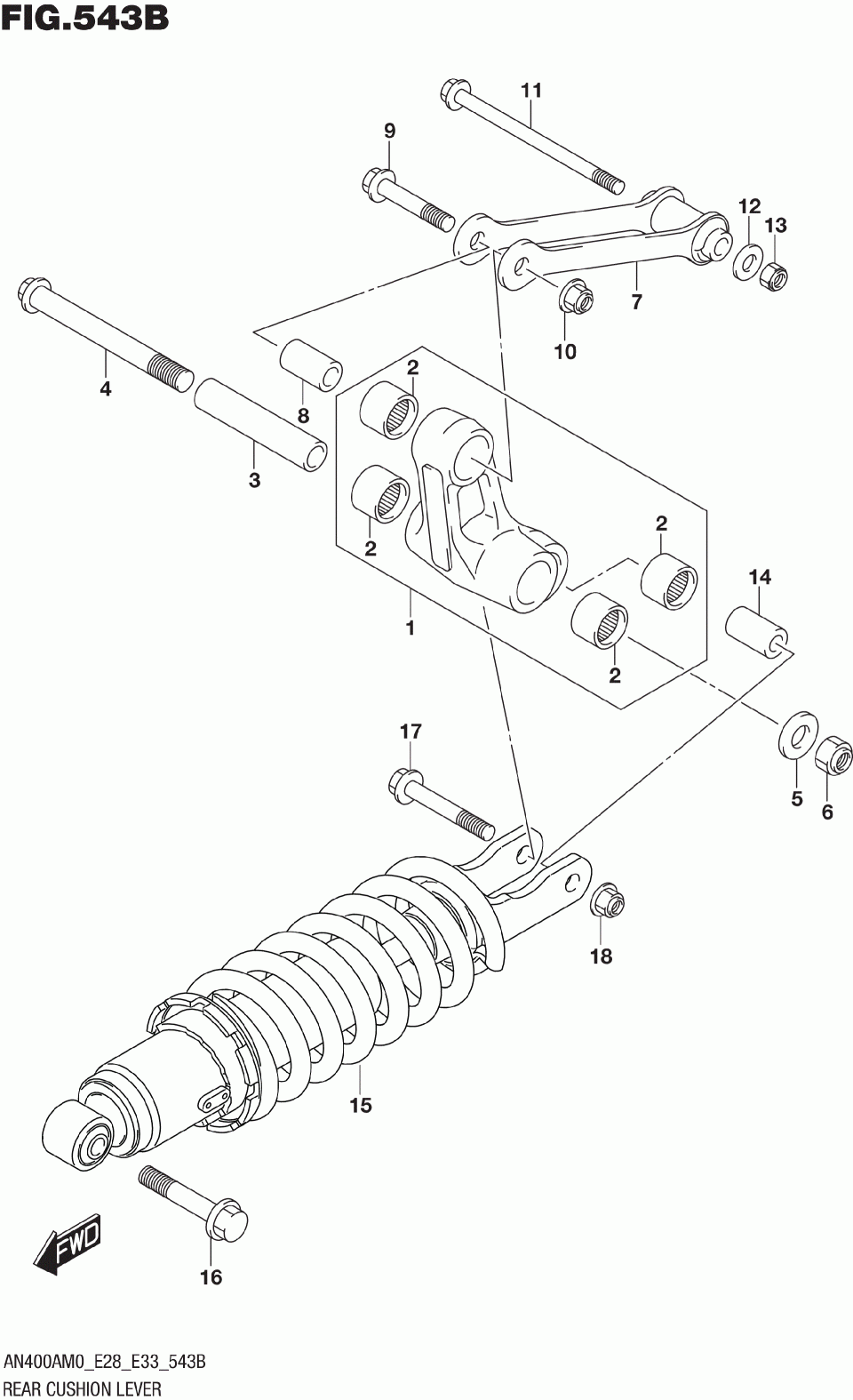 FIG.543B

11
9
12
13
7
10
4
8
2
3
2
2
14
1
2
17
5
6
18
15
FWD
16

AN400AM0_E28_E33_543B
REAR CUSHION LEVER