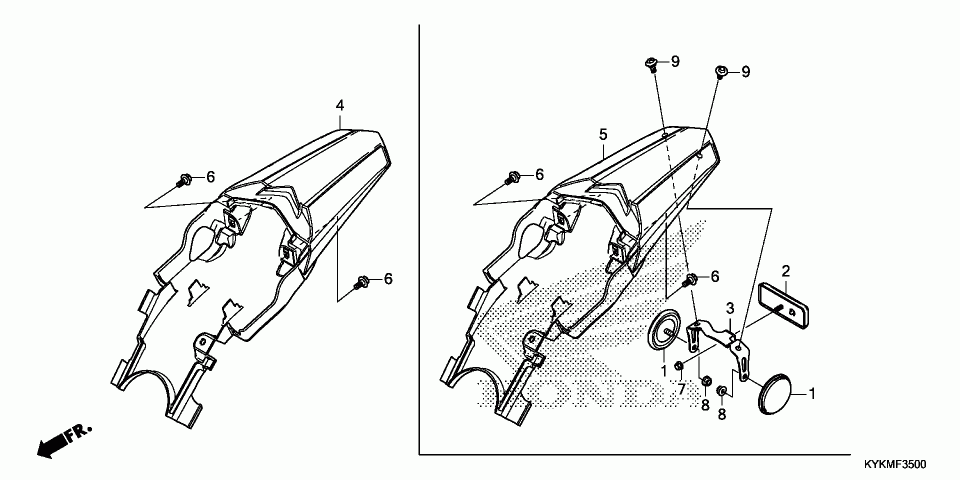 4
6
6
FR.
9
9
5
6
6
2
3
1
7
8
8
1
HONDA
KYKMF3500