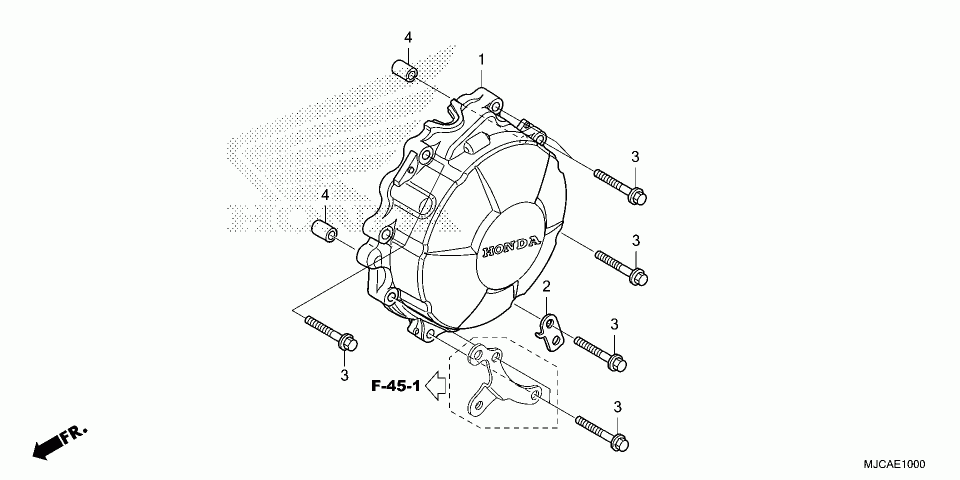 4
1
3
4
HONDA
3
2
3
3
F-45-1
3
FR.
MJCAE1000