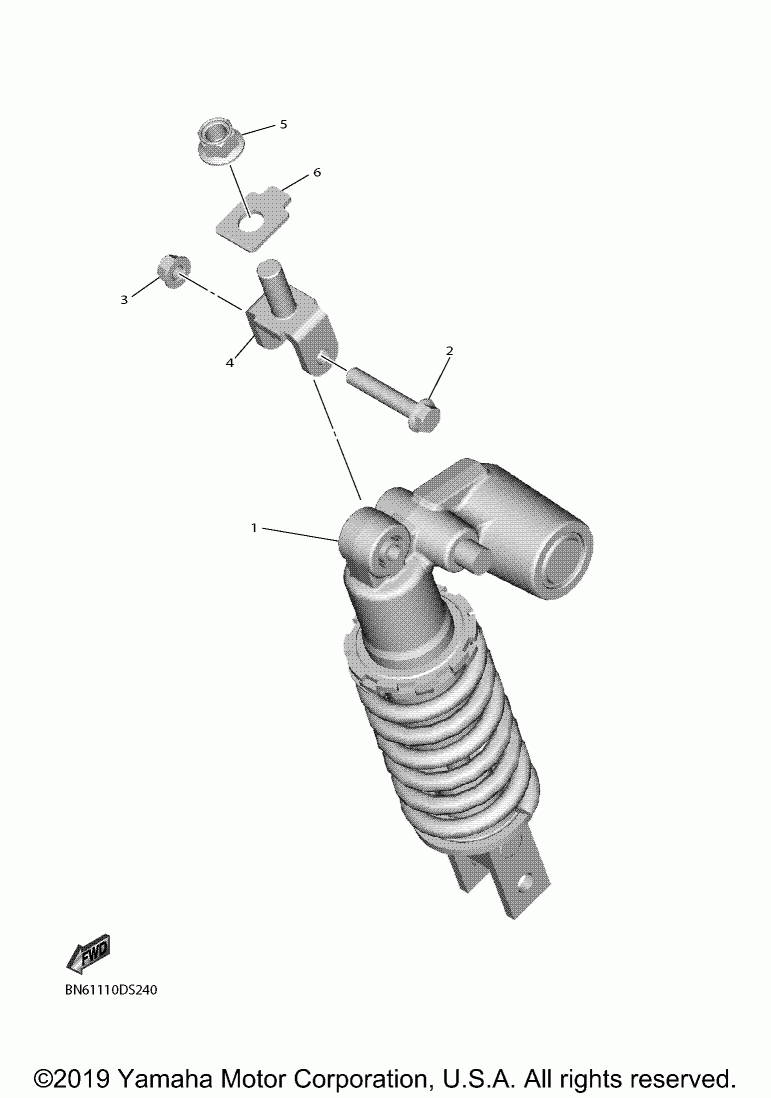 5
6
3
4
2
1
FWD
BN61110DS240
©2019 Yamaha Motor Corporation, U.S.A. All rights reserved.