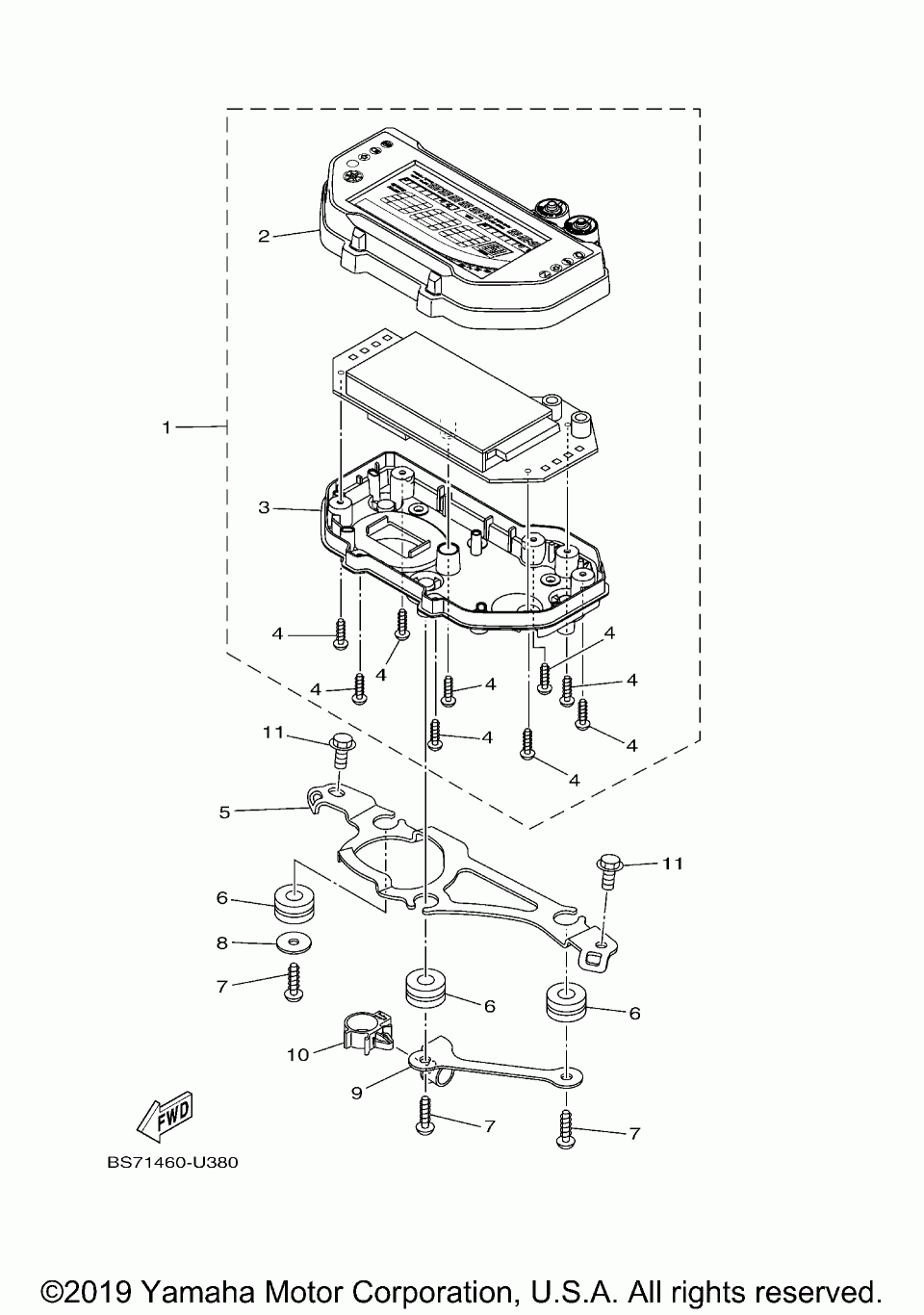 2

1

3

4
4
4
4
4
4
4
4
4

11

5

11

6

8

7

6

6

10

9

7

7

FWD

BS71460-U380

©2019 Yamaha Motor Corporation, U.S.A. All rights reserved.