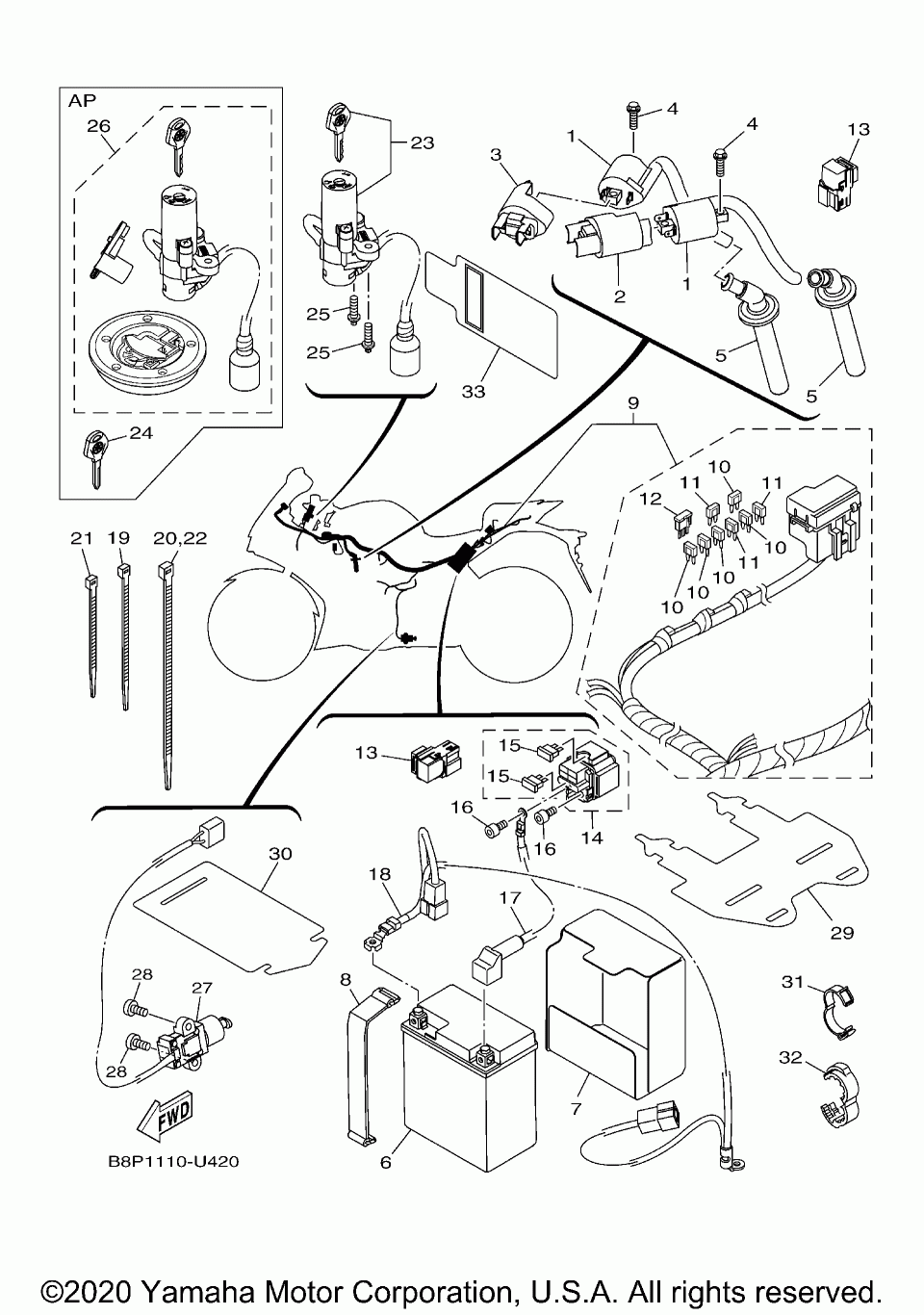 AP
26
24
23
25
25
33
3
1
4
4
13
2
1
5
5
9
12
11
10
11
10
11
10
10
10
21
19
20,22
13
15
15
16
16
14
30
18
17
29
28
27
28
8
6
7
31
32
FWD
B8P1110-U420

©2020 Yamaha Motor Corporation, U.S.A. All rights reserved.