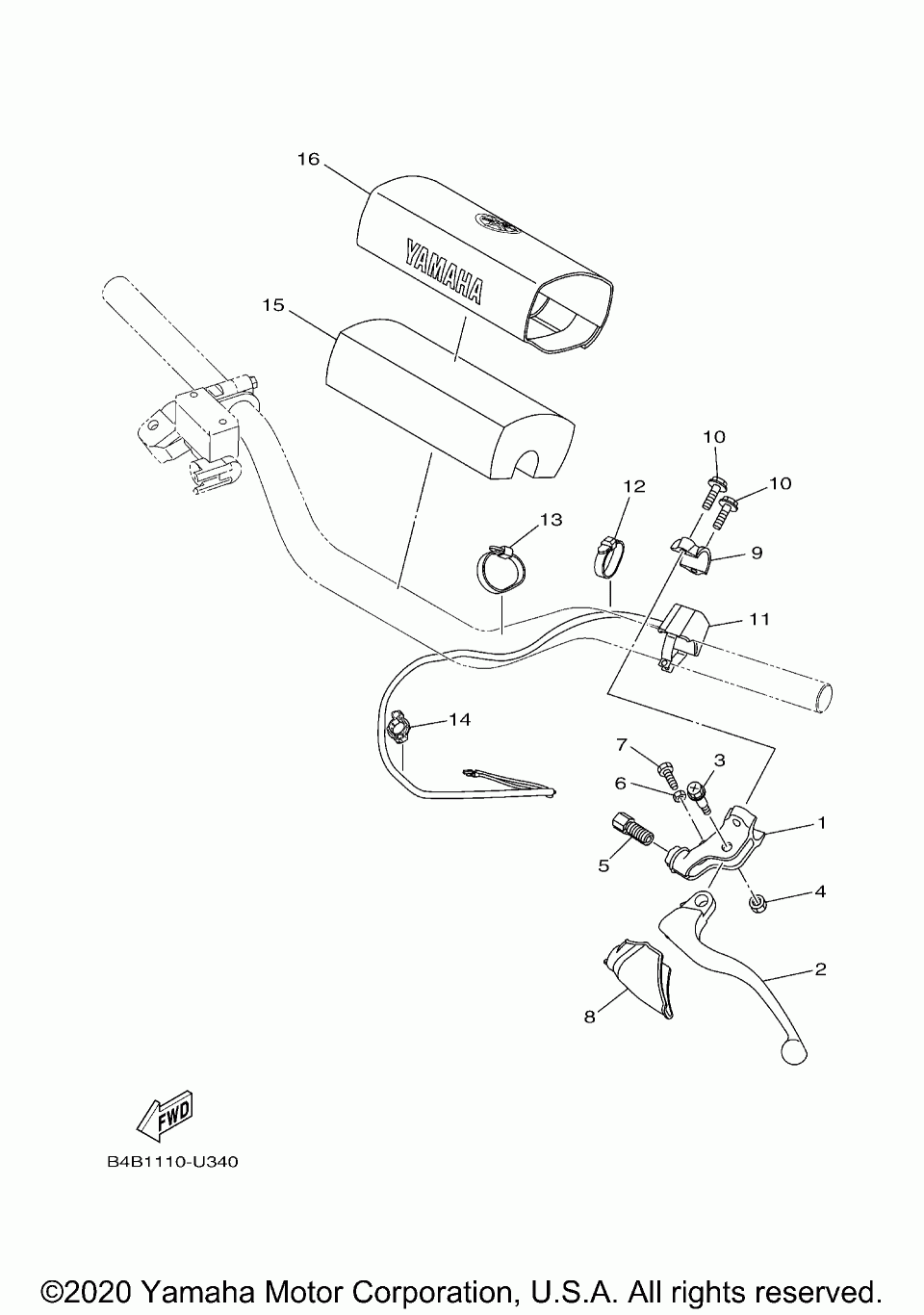 16
YAMAHA
15
10
10
12
13
9
11
14
7
3
6
1
5
4
2
8
FWD
B4B1110-U340

©2020 Yamaha Motor Corporation, U.S.A. All rights reserved.