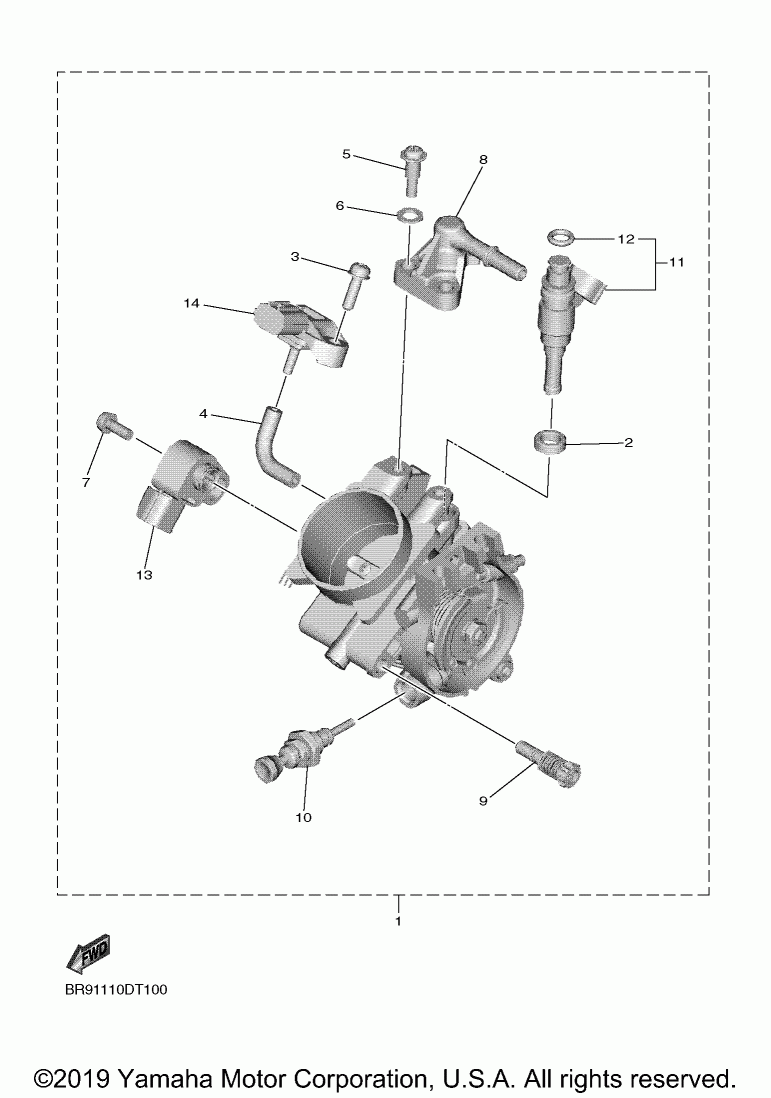 5
8
6
12
11
3
14
4
2
7
13
10
9
1
FWD
BR91110DT100
©2019 Yamaha Motor Corporation, U.S.A. All rights reserved.