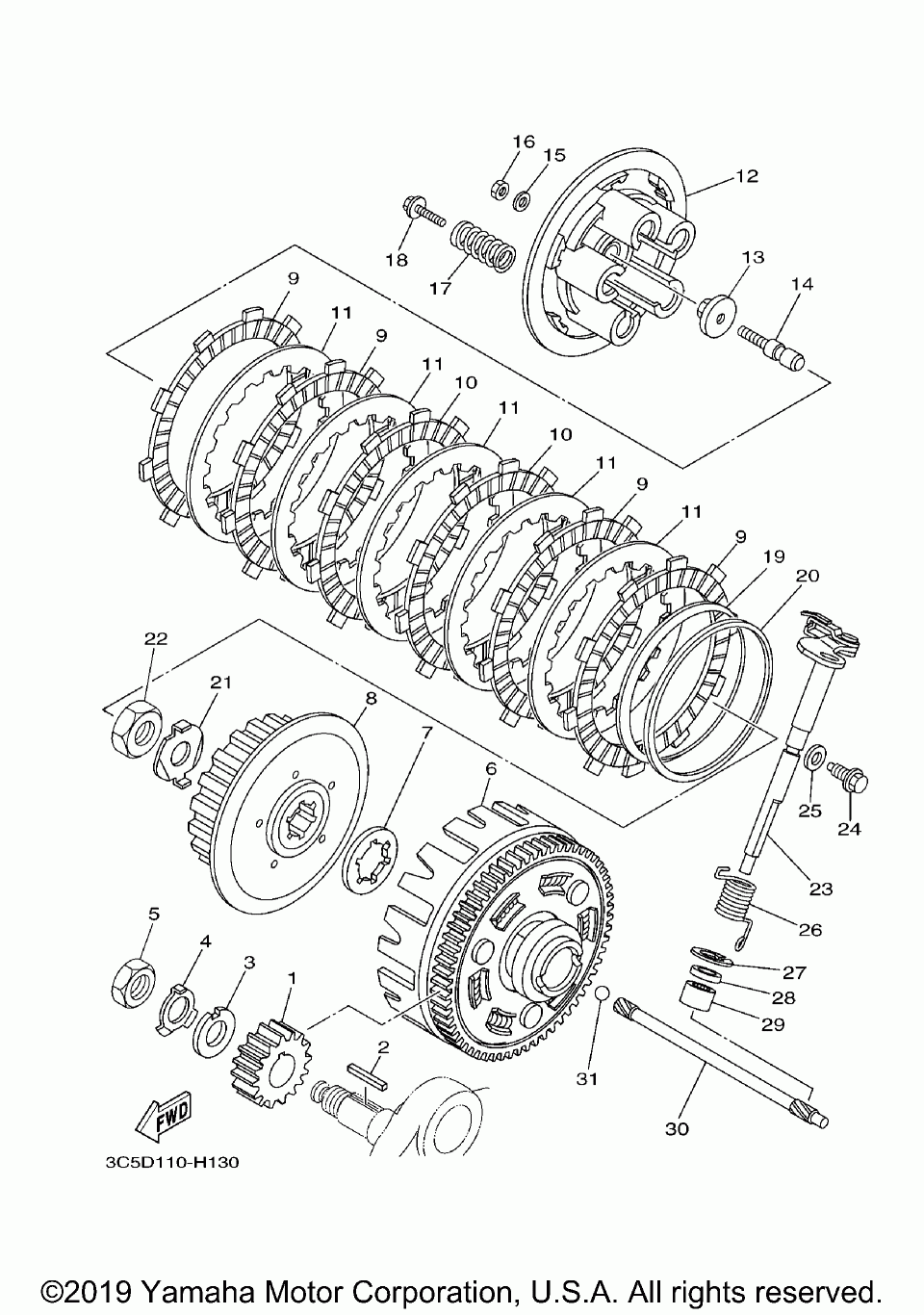 16
15
12
18
17
13
14
9
11
9
11
10
11
10
11
9
11
9
19
20
22
21
8
7
6
25
24
23
26
5
4
3
1
27
28
29
2
31
30
FWD
3C5D110-H130

©2019 Yamaha Motor Corporation, U.S.A. All rights reserved.