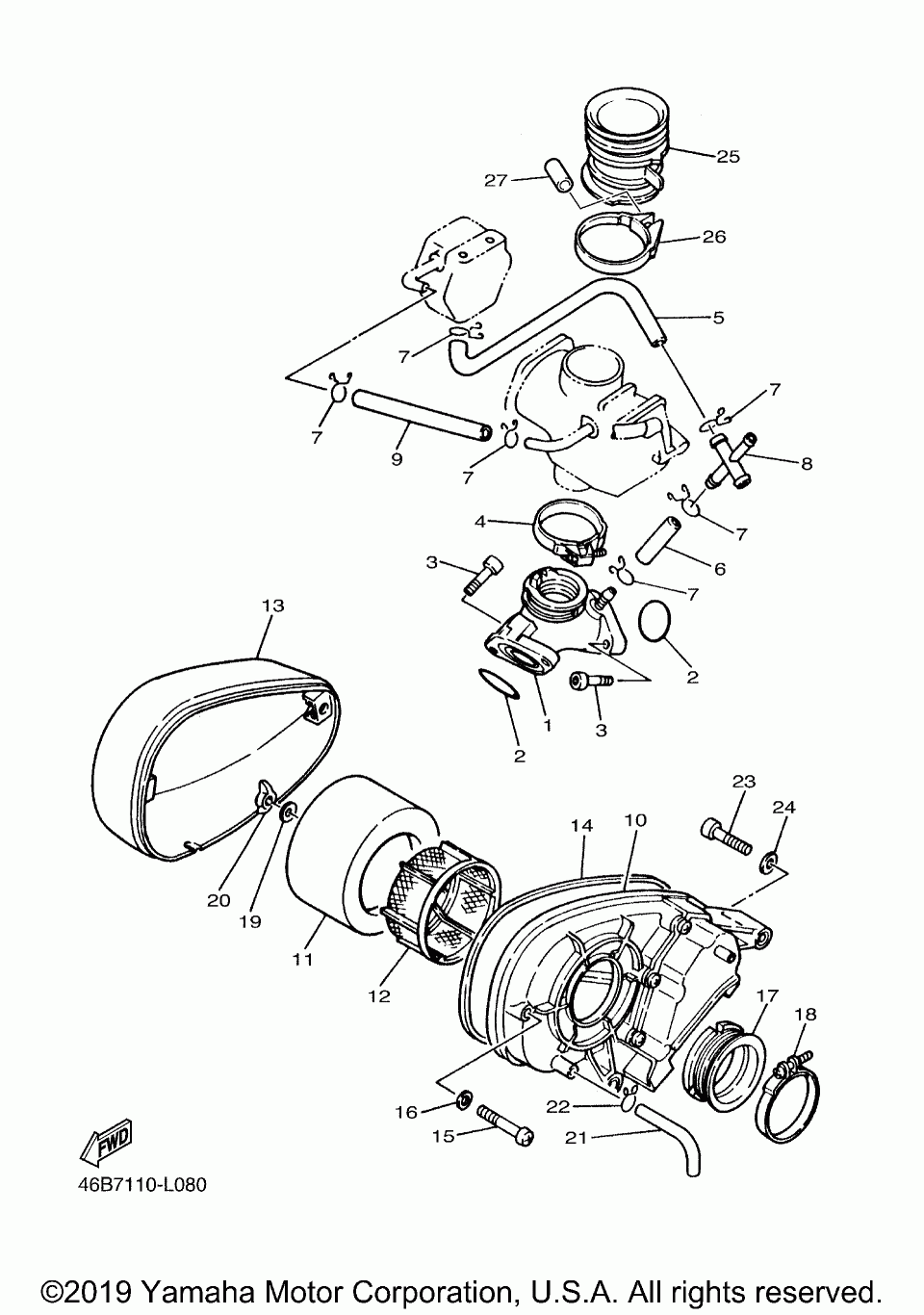 25
27
26
5
7
7
7
9
7
8
7
4
6
3
7
13
2
1
3
2
23
24
14
10
20
19
11
12
17
18
16
22
15
21
FWD
46B7110-L080

©2019 Yamaha Motor Corporation, U.S.A. All rights reserved.