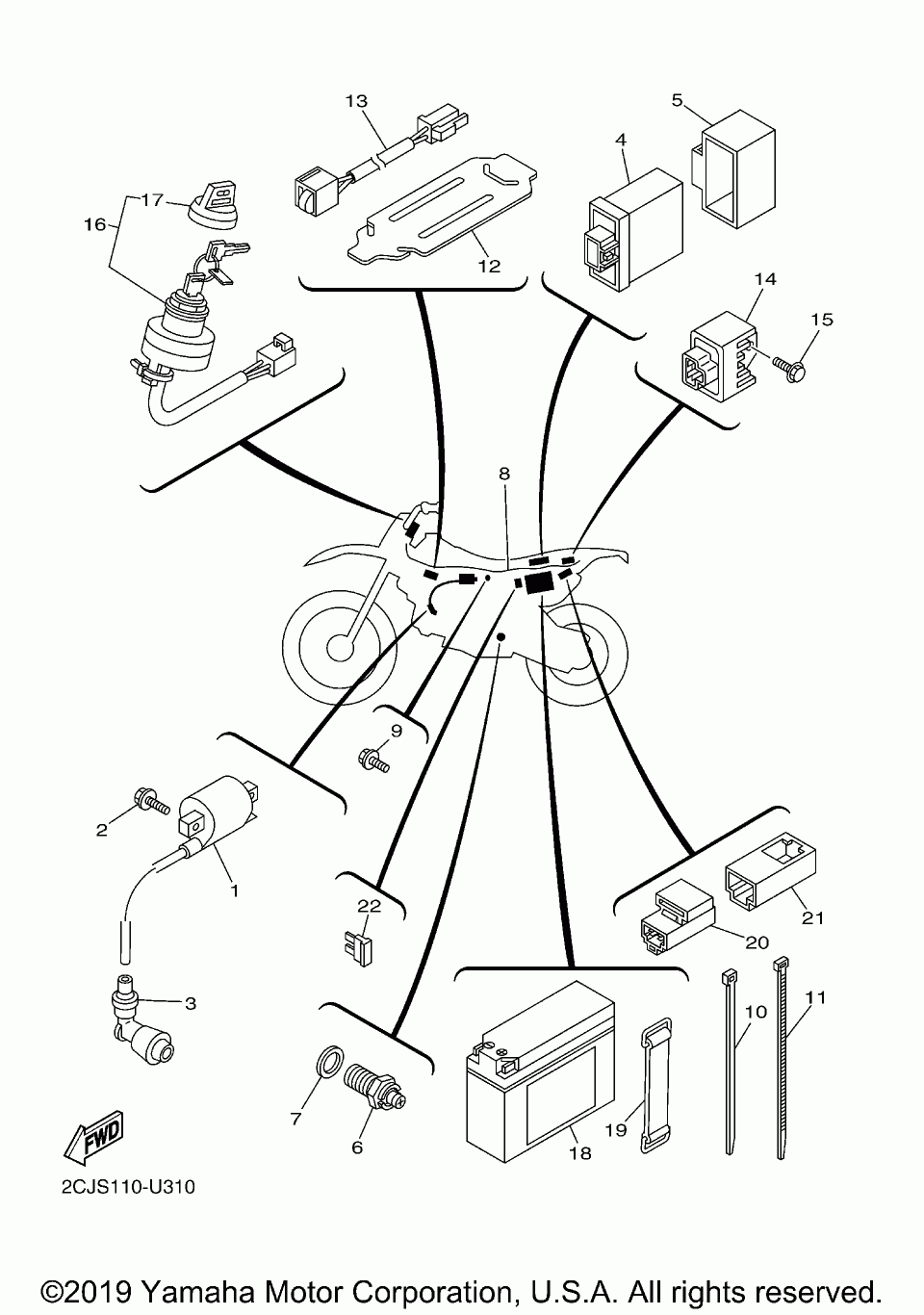 13
5
4
17
16
12
14
15
8
9
2
1
22
21
20
3
10
11
7
6
18
19
FWD
2CJS110-U310

©2019 Yamaha Motor Corporation, U.S.A. All rights reserved.