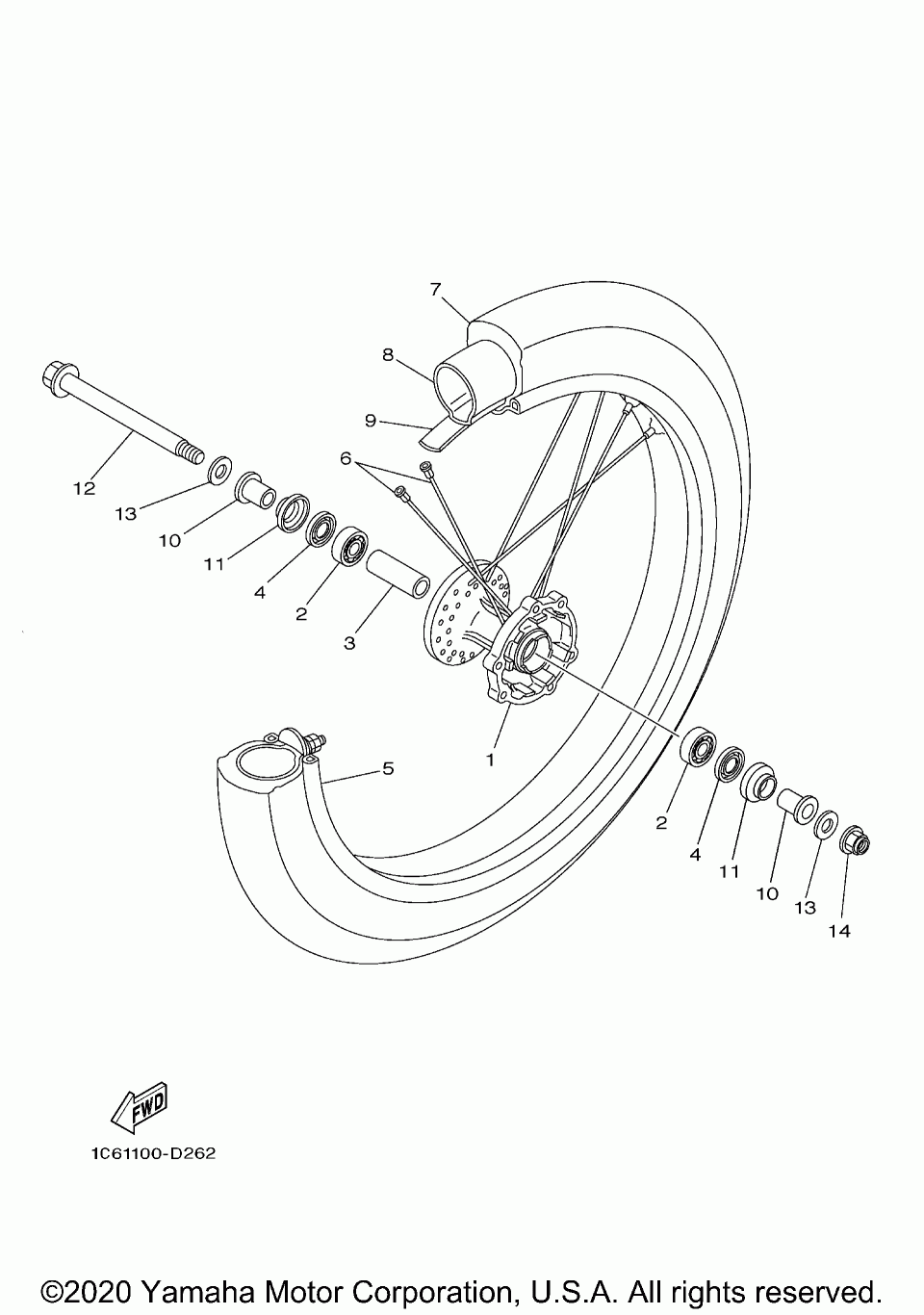 7
8
9
6
12
13
10
11
4
2
3
1
5
2
4
11
10
13
14

FWD

1C61100-D262

©2020 Yamaha Motor Corporation, U.S.A. All rights reserved.