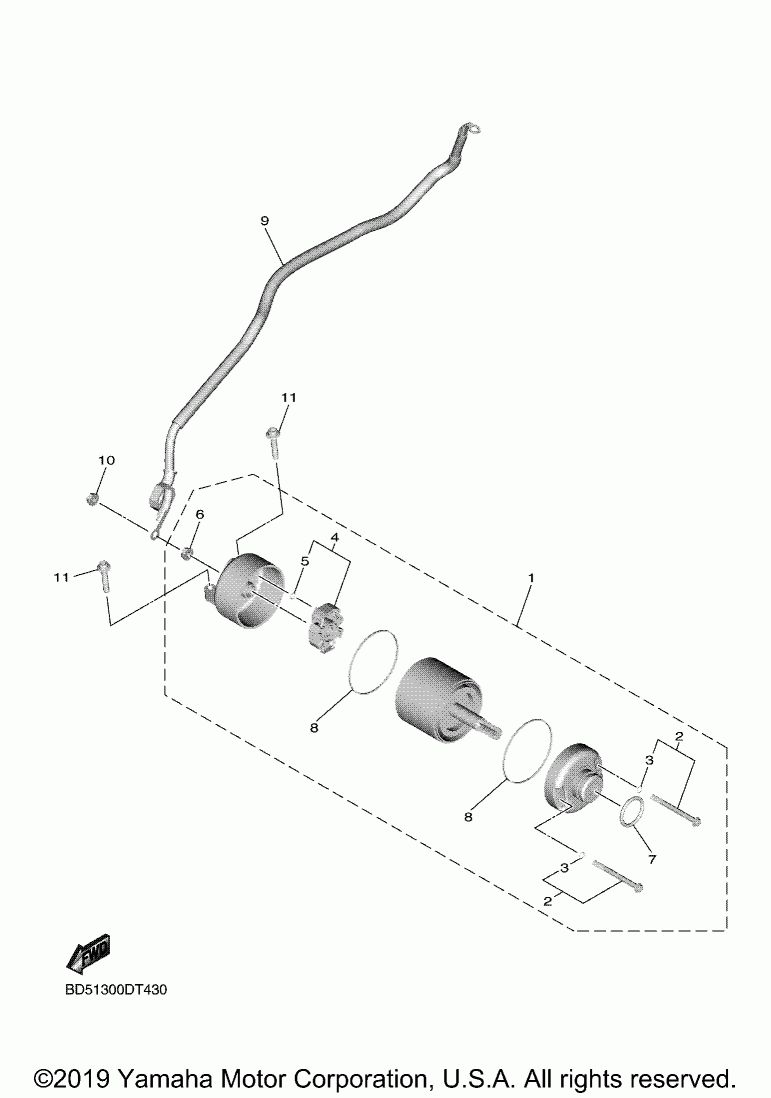 9

11

10

6

4

5

11

1

8

8

2

3

7

3

2

FWD

BD51300DT430

©2019 Yamaha Motor Corporation, U.S.A. All rights reserved.